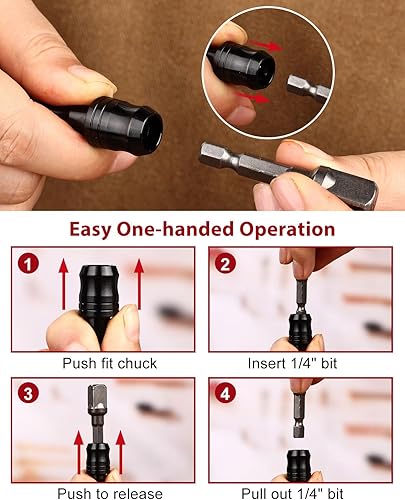 Easy One-handed Operation

1

Push fit chuck

2

Insert 1/4" bit

3

Push to release

4

Pull out 1/4" bit