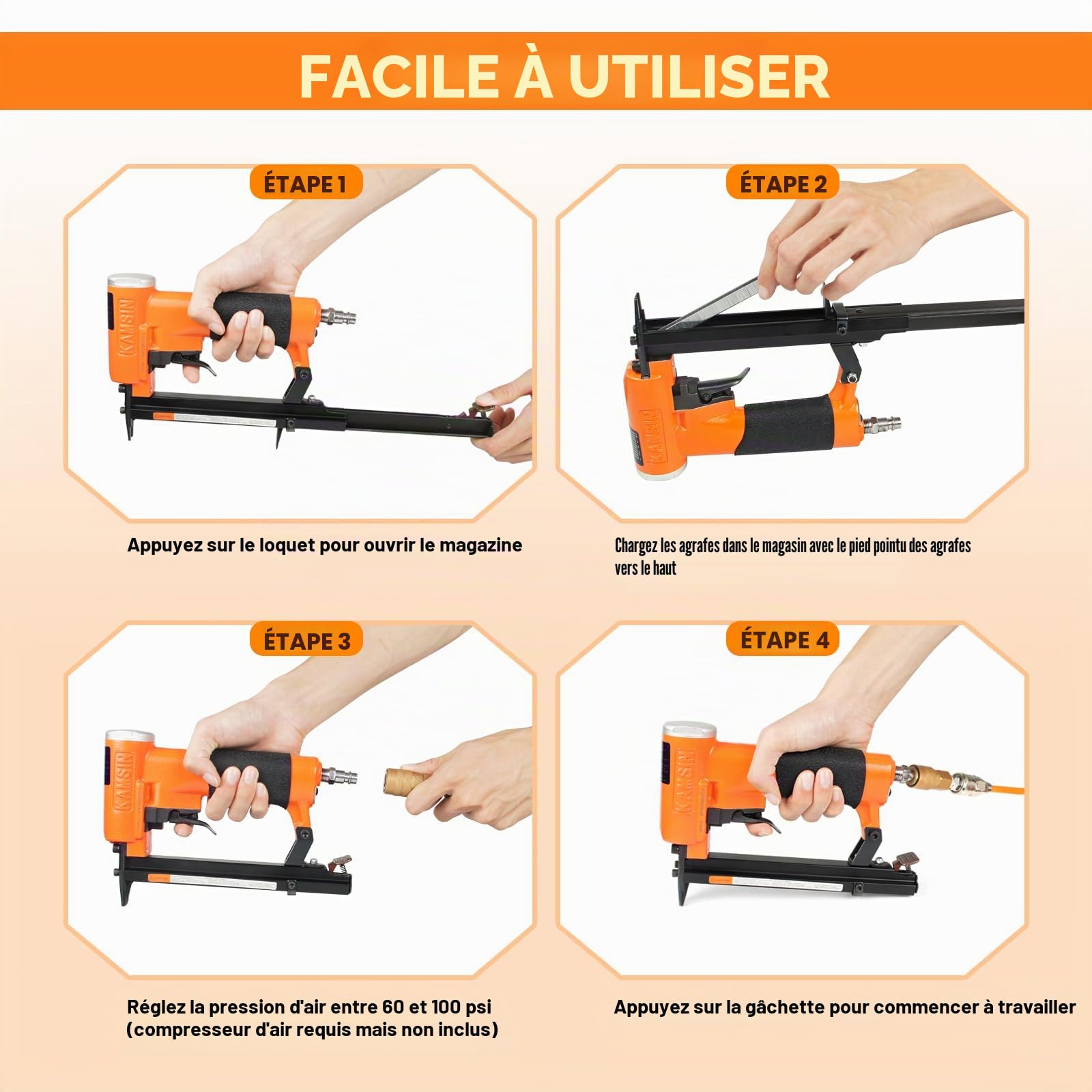 FACILE À UTILISER

ÉTAPE 1

KAMSIN

Appuyez sur le loquet pour ouvrir le magazine

ÉTAPE 2

KAMSIN

Chargez les agrafes dans le magasin avec le pied pointu des agrafes vers le haut

ÉTAPE 3

KAMSIN

Réglez la pression d'air entre 60 et 100 psi (compresseur d'air requis mais non inclus)

ÉTAPE 4

KAMSIN

Appuyez sur la gâchette pour commencer à travailler