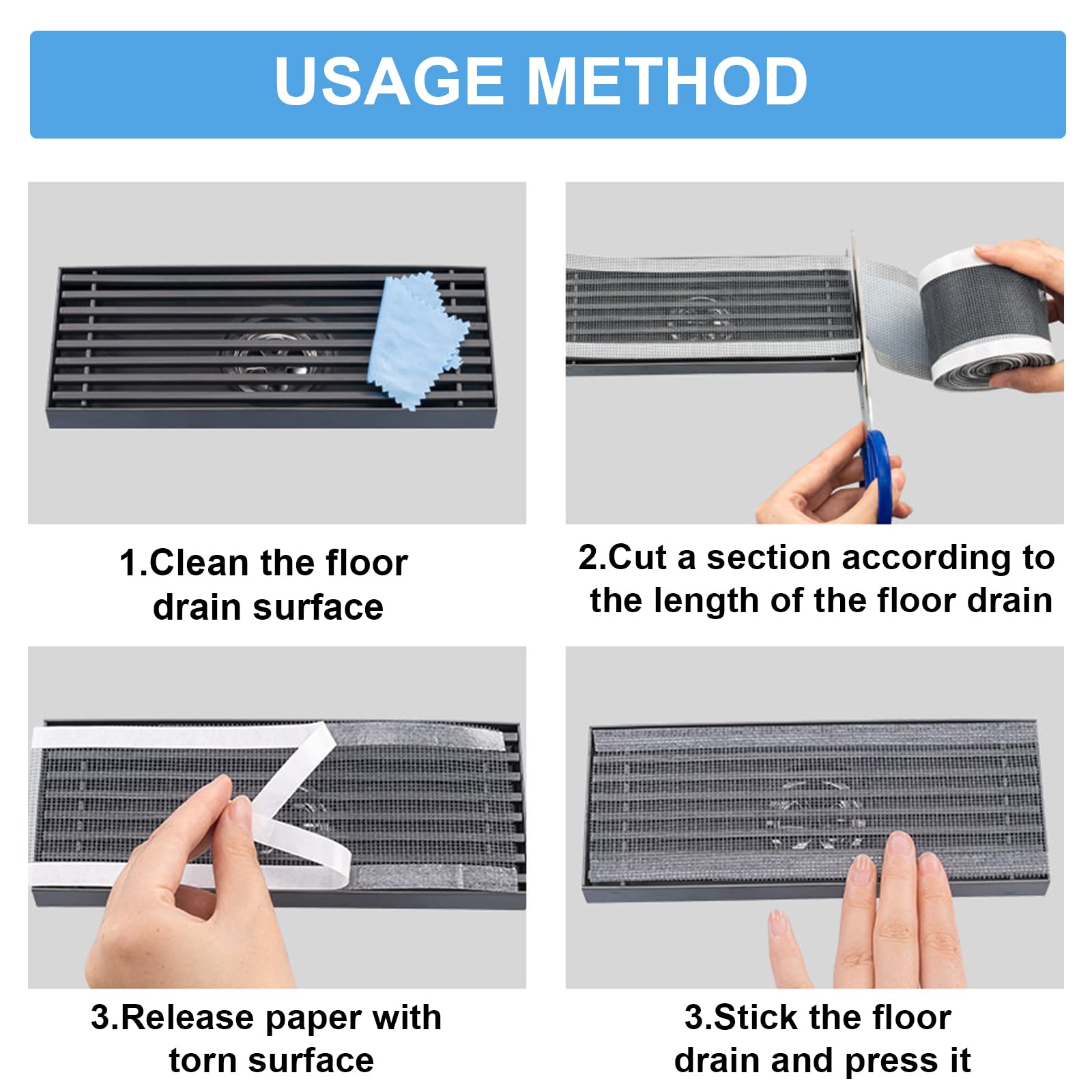 USAGE METHOD

1.Clean the floor drain surface

2.Cut a section according to the length of the floor drain

3.Release paper with torn surface

3.Stick the floor drain and press it