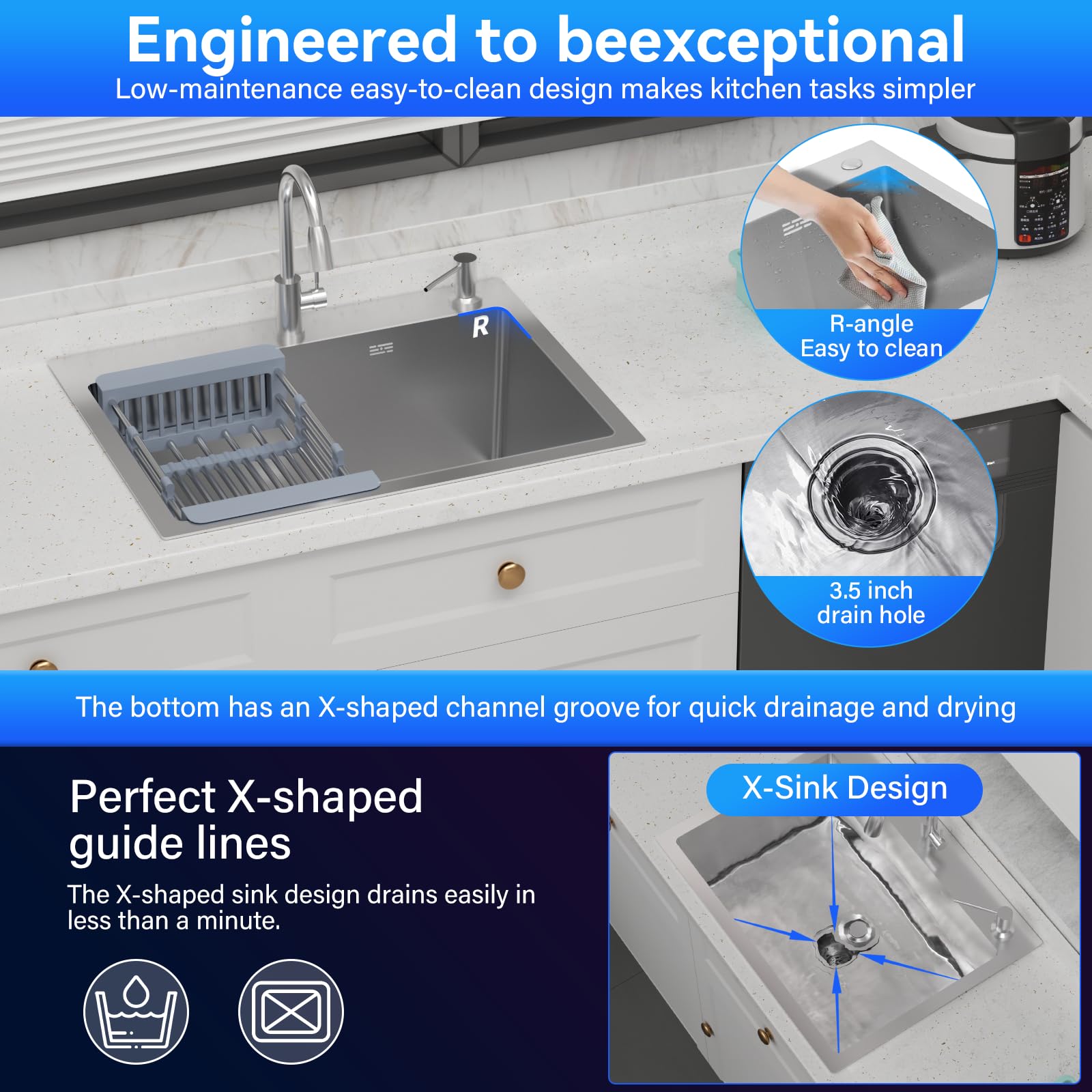 Engineered to beexceptional
Low-maintenance easy-to-clean design makes kitchen tasks simpler

R

R-angle
Easy to clean

3.5 inch
drain hole

The bottom has an X-shaped channel groove for quick drainage and drying

Perfect X-shaped guide lines

The X-shaped sink design drains easily in less than a minute.

X-Sink Design