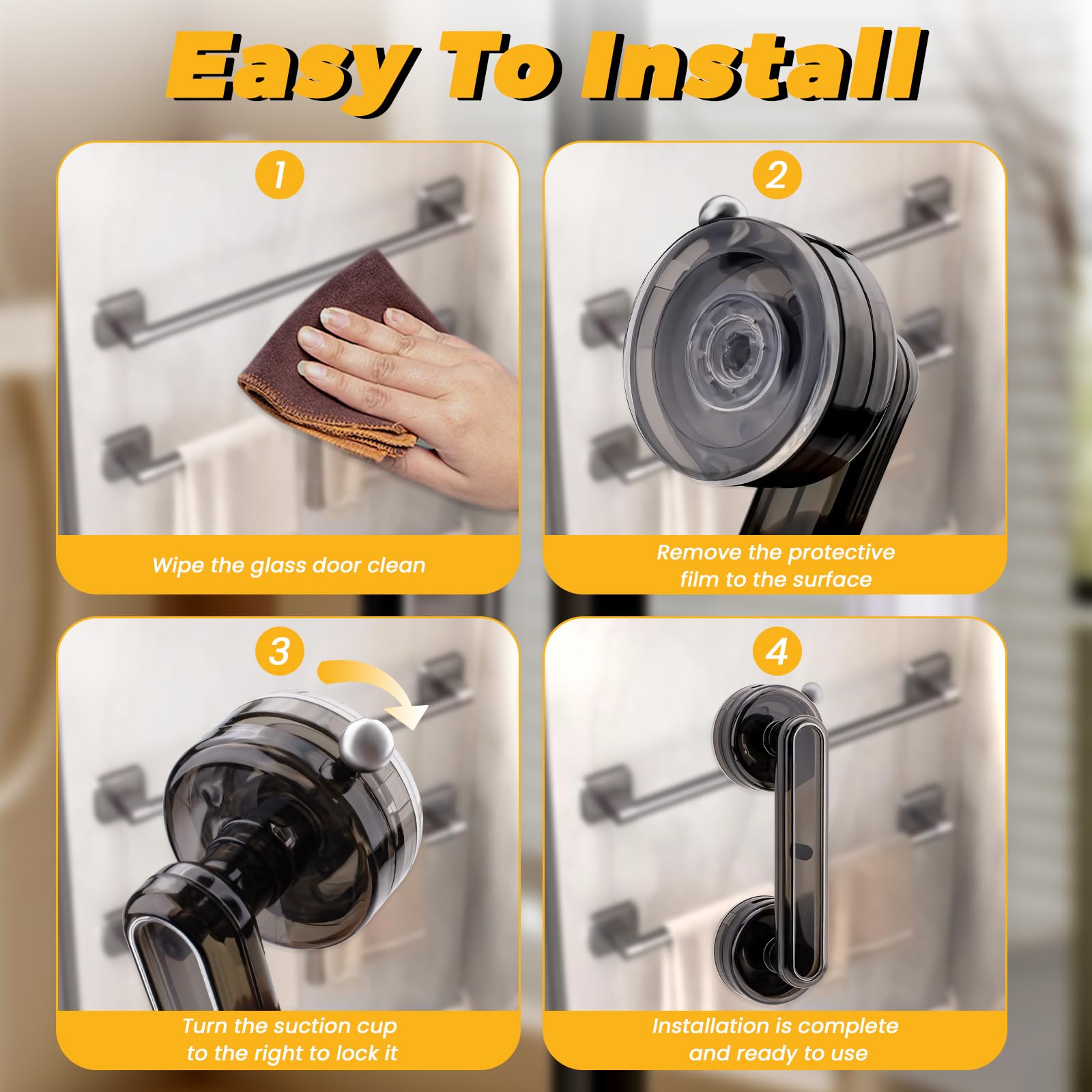 Easy To Install

1

Wipe the glass door clean

2

Remove the protective film to the surface

3

Turn the suction cup to the right to lock it

4

Installation is complete and ready to use