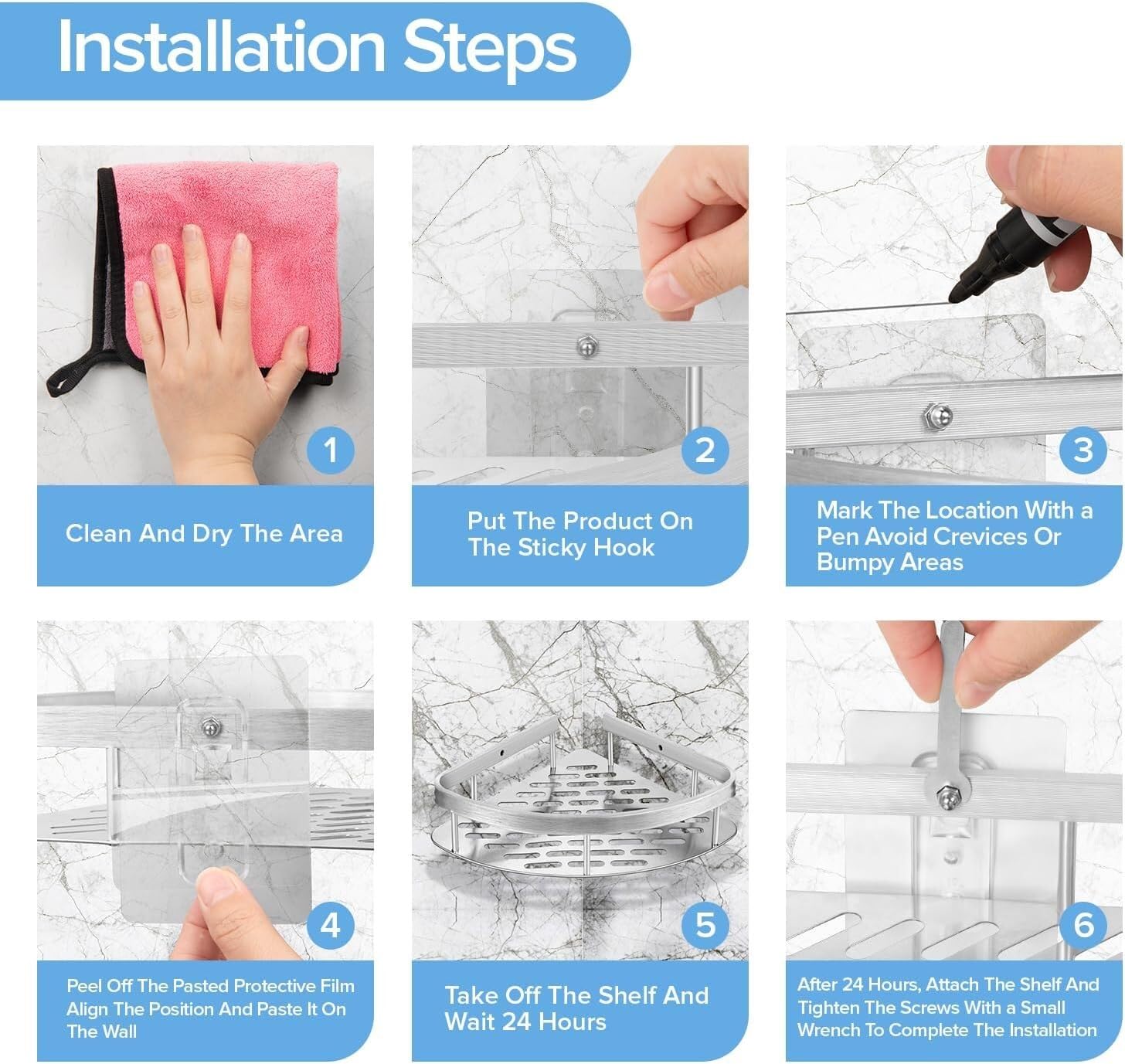 Installation Steps

1

Clean And Dry The Area

2

Put The Product On The Sticky Hook

3

Mark The Location With a Pen Avoid Crevices Or Bumpy Areas

4

Peel Off The Pasted Protective Film Align The Position And Paste It On The Wall

5

Take Off The Shelf And Wait 24 Hours

6

After 24 Hours, Attach The Shelf And Tighten The Screws With a Small Wrench To Complete The Installation