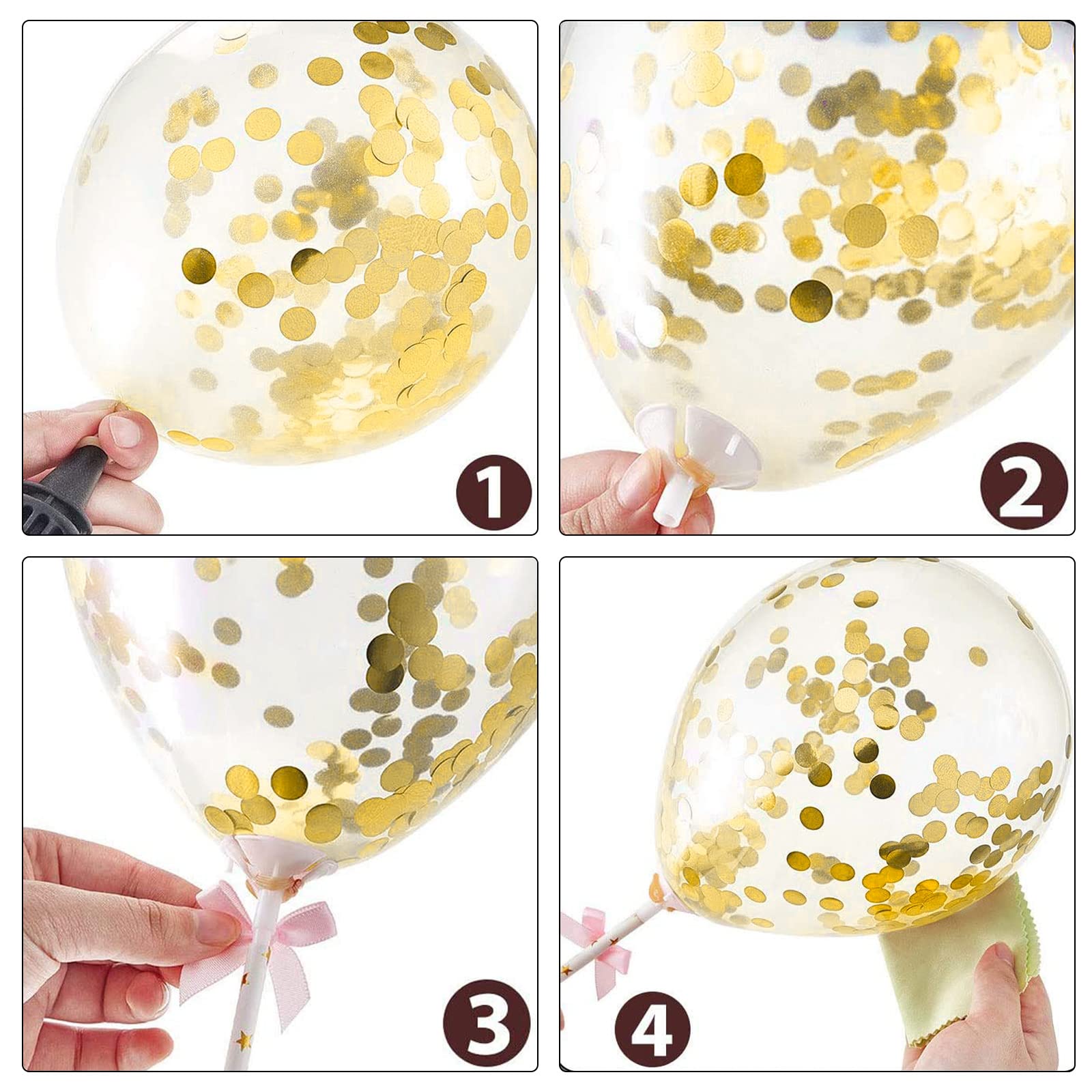 1
2
3
4