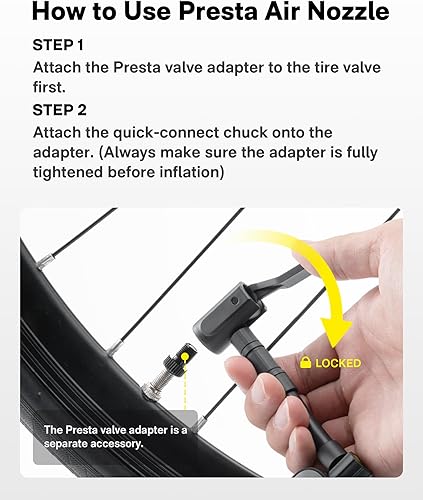 How to Use Presta Air Nozzle

STEP 1
Attach the Presta valve adapter to the tire valve first.

STEP 2
Attach the quick-connect chuck onto the adapter. (Always make sure the adapter is fully tightened before inflation)

LOCKED

The Presta valve adapter is a separate accessory.