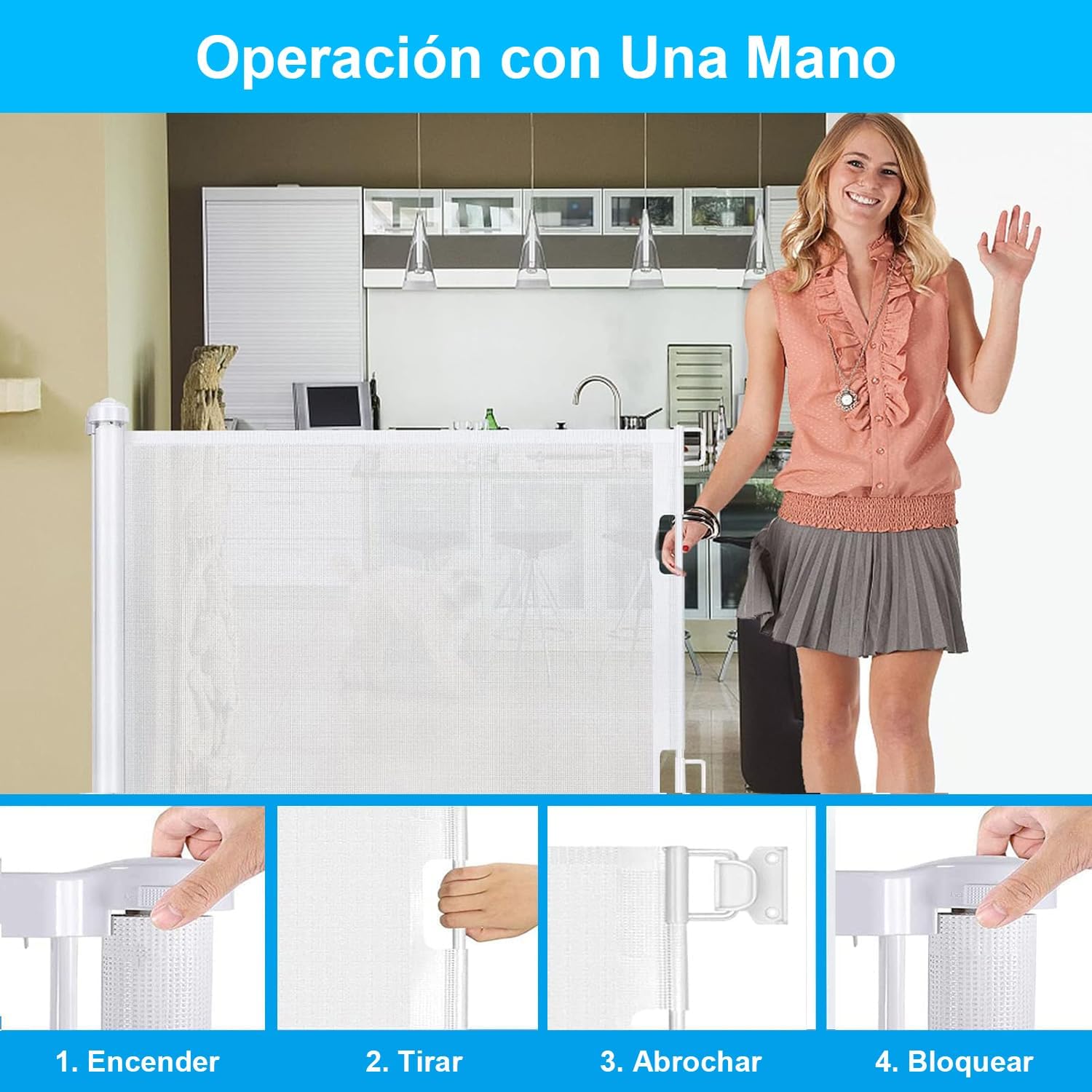 Operación con Una Mano

1. Encender

2. Tirar

3. Abrochar

4. Bloquear