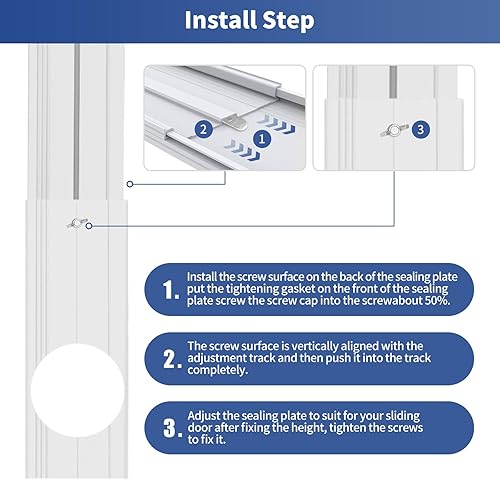 Install Step

2

1

3

1. Install the screw surface on the back of the sealing plate put the tightening gasket on the front of the sealing plate screw the screw cap into the screwabout 50%.

2. The screw surface is vertically aligned with the adjustment track and then push it into the track completely.

3. Adjust the sealing plate to suit for your sliding door after fixing the height, tighten the screws to fix it.