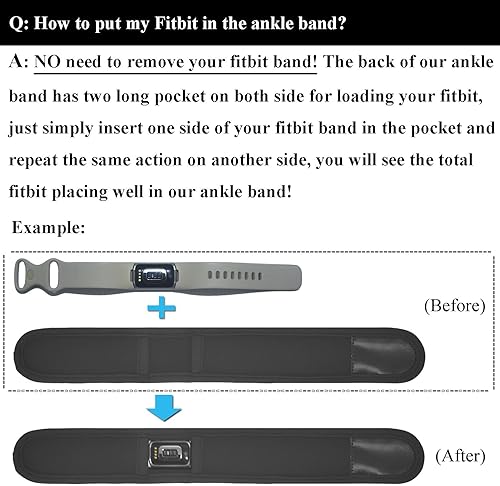 Q: How to put my Fitbit in the ankle band?

A: NO need to remove your fitbit band! The back of our ankle band has two long pocket on both side for loading your fitbit, just simply insert one side of your fitbit band in the pocket and repeat the same action on another side, you will see the total fitbit placing well in our ankle band!

Example:

(Before)

(After)