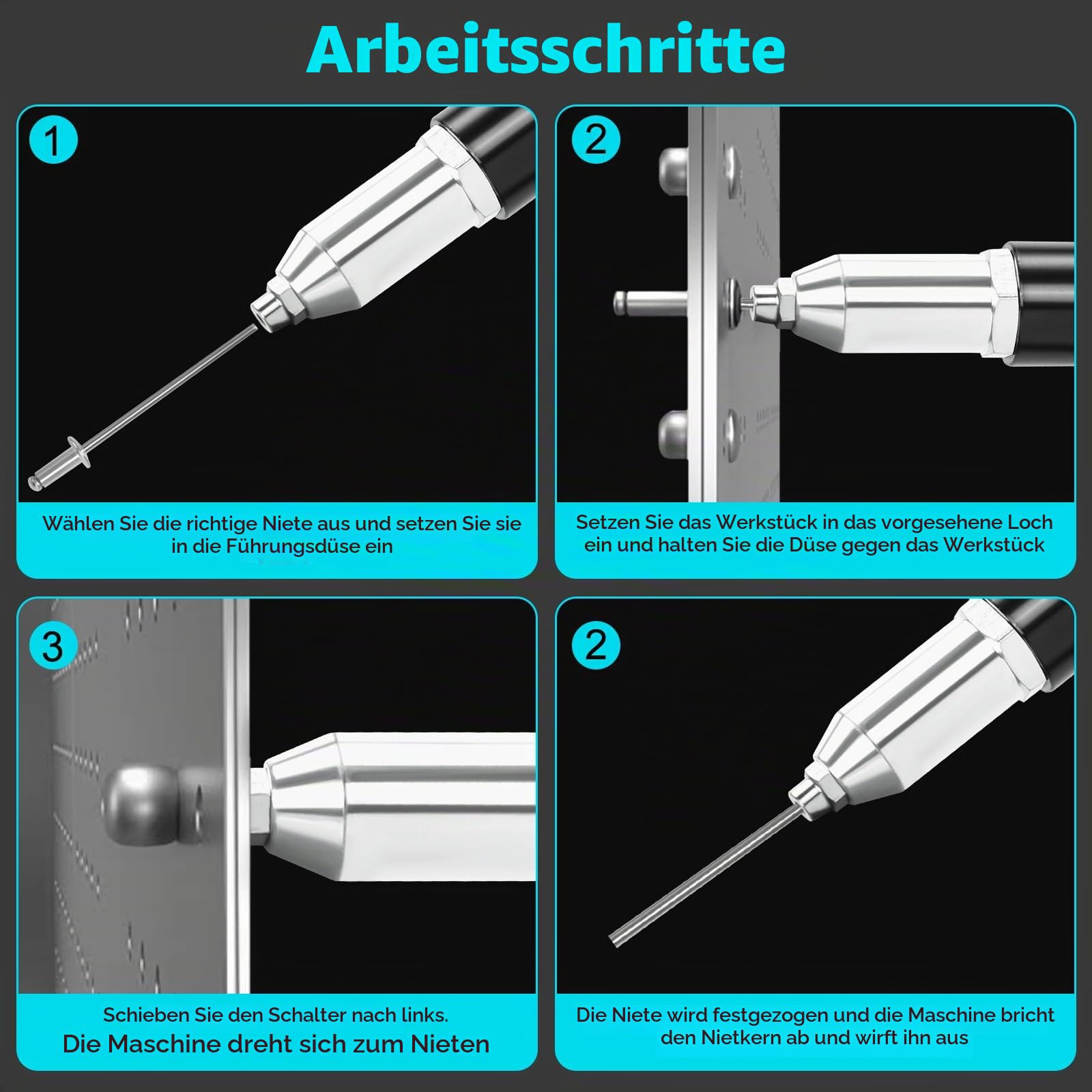 Arbeitsschritte

1

Wählen Sie die richtige Niete aus und setzen Sie sie in die Führungsdüse ein

2

Setzen Sie das Werkstück in das vorgesehene Loch ein und halten Sie die Düse gegen das Werkstück

3

Schieben Sie den Schalter nach links.
Die Maschine dreht sich zum Nieten

2

Die Niete wird festgezogen und die Maschine bricht den Nietkern ab und wirft ihn aus