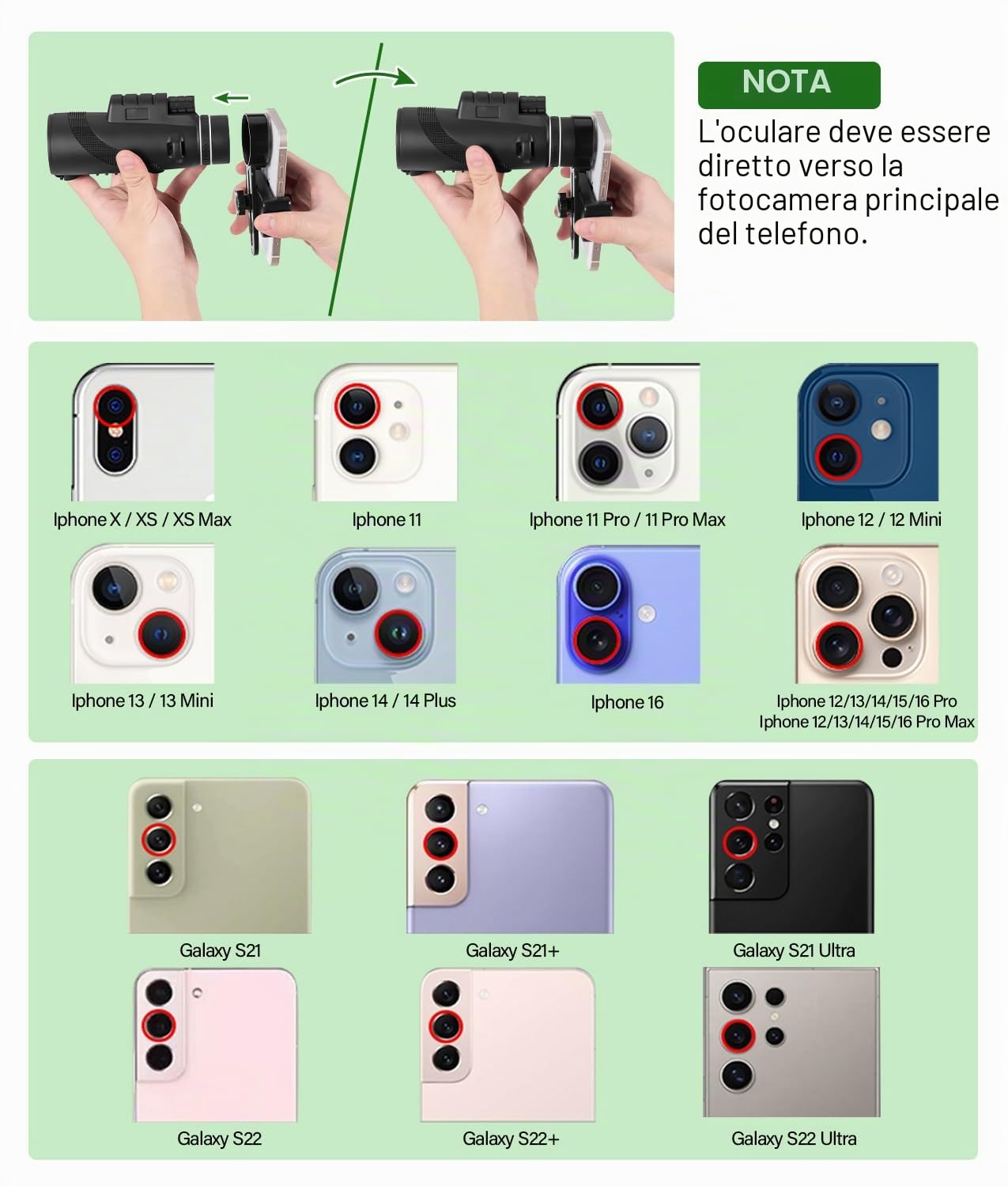 NOTA

L'oculare deve essere diretto verso la fotocamera principale del telefono.

Iphone X / XS / XS Max

Iphone 11

Iphone 11 Pro / 11 Pro Max

Iphone 12 / 12 Mini

Iphone 13 / 13 Mini

Iphone 14 / 14 Plus

Iphone 16

Iphone 12/13/14/15/16 Pro
Iphone 12/13/14/15/16 Pro Max

Galaxy S21

Galaxy S21+

Galaxy S21 Ultra

Galaxy S22

Galaxy S22+

Galaxy S22 Ultra