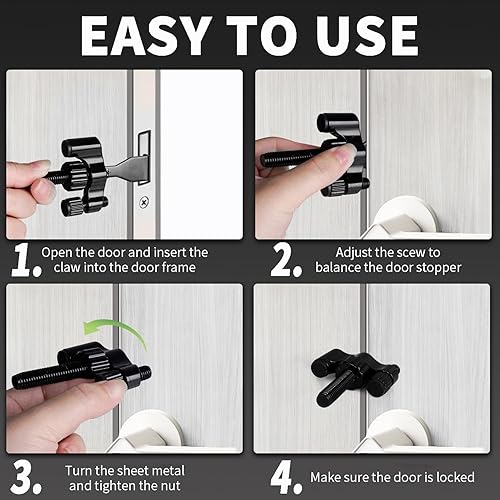 EASY TO USE

1. Open the door and insert the claw into the door frame

2. Adjust the scew to balance the door stopper

3. Turn the sheet metal and tighten the nut

4. Make sure the door is locked