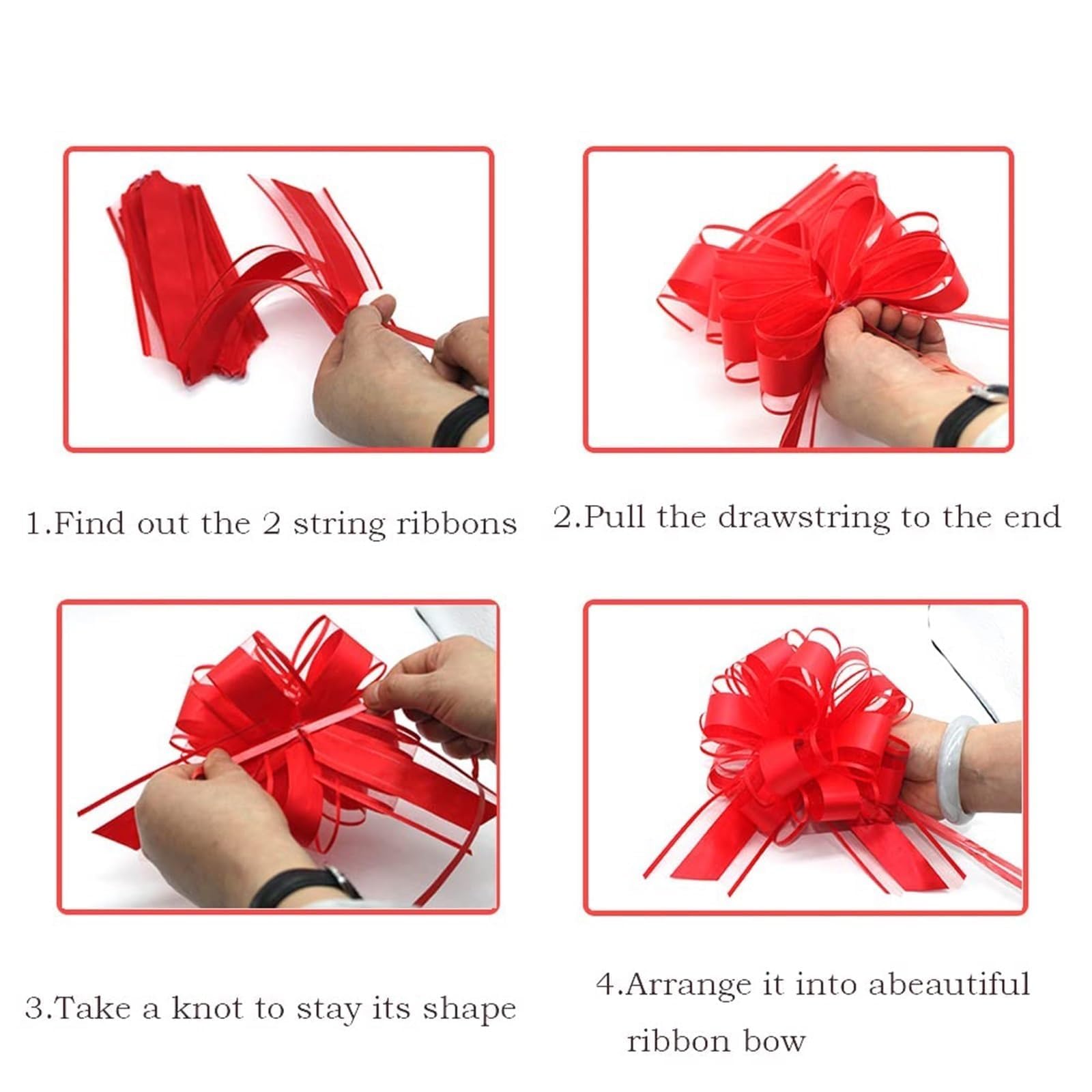 1.Find out the 2 string ribbons

2.Pull the drawstring to the end

3.Take a knot to stay its shape

4.Arrange it into abeautiful ribbon bow