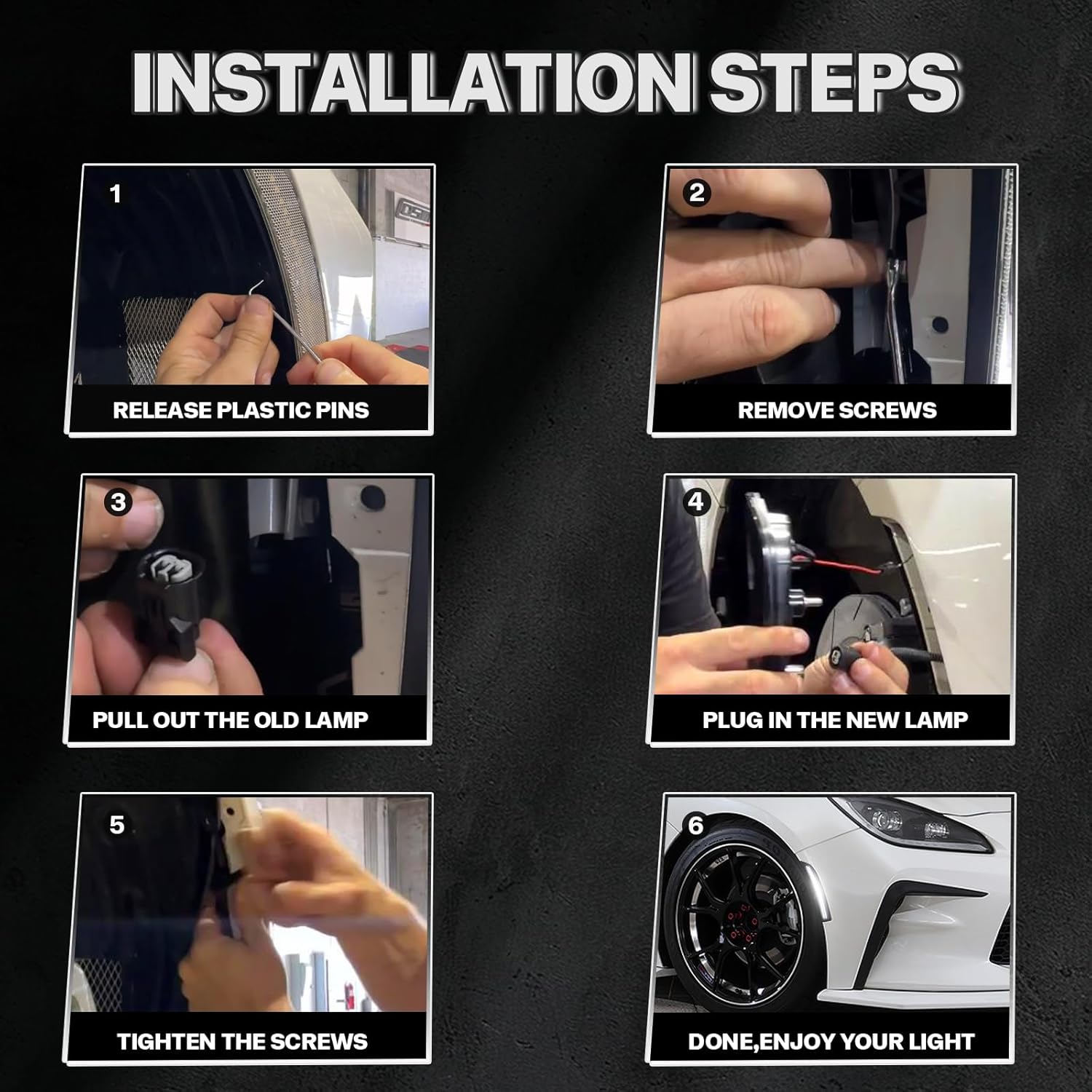 INSTALLATION STEPS

1

RELEASE PLASTIC PINS

2

REMOVE SCREWS

3

PULL OUT THE OLD LAMP

4

PLUG IN THE NEW LAMP

5

TIGHTEN THE SCREWS

6

DONE,ENJOY YOUR LIGHT