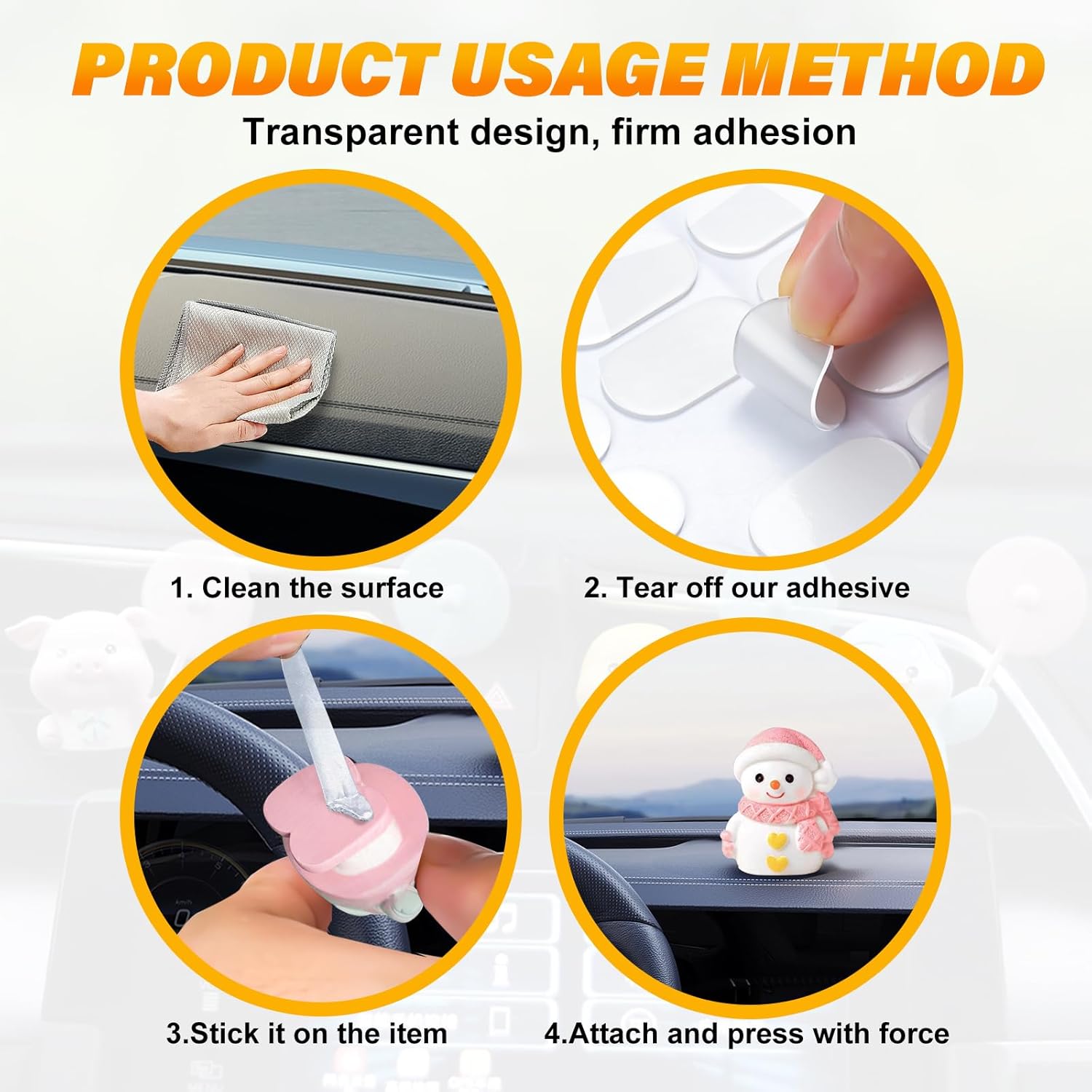 PRODUCT USAGE METHOD

Transparent design, firm adhesion

1. Clean the surface

2. Tear off our adhesive

3.Stick it on the item

4.Attach and press with force