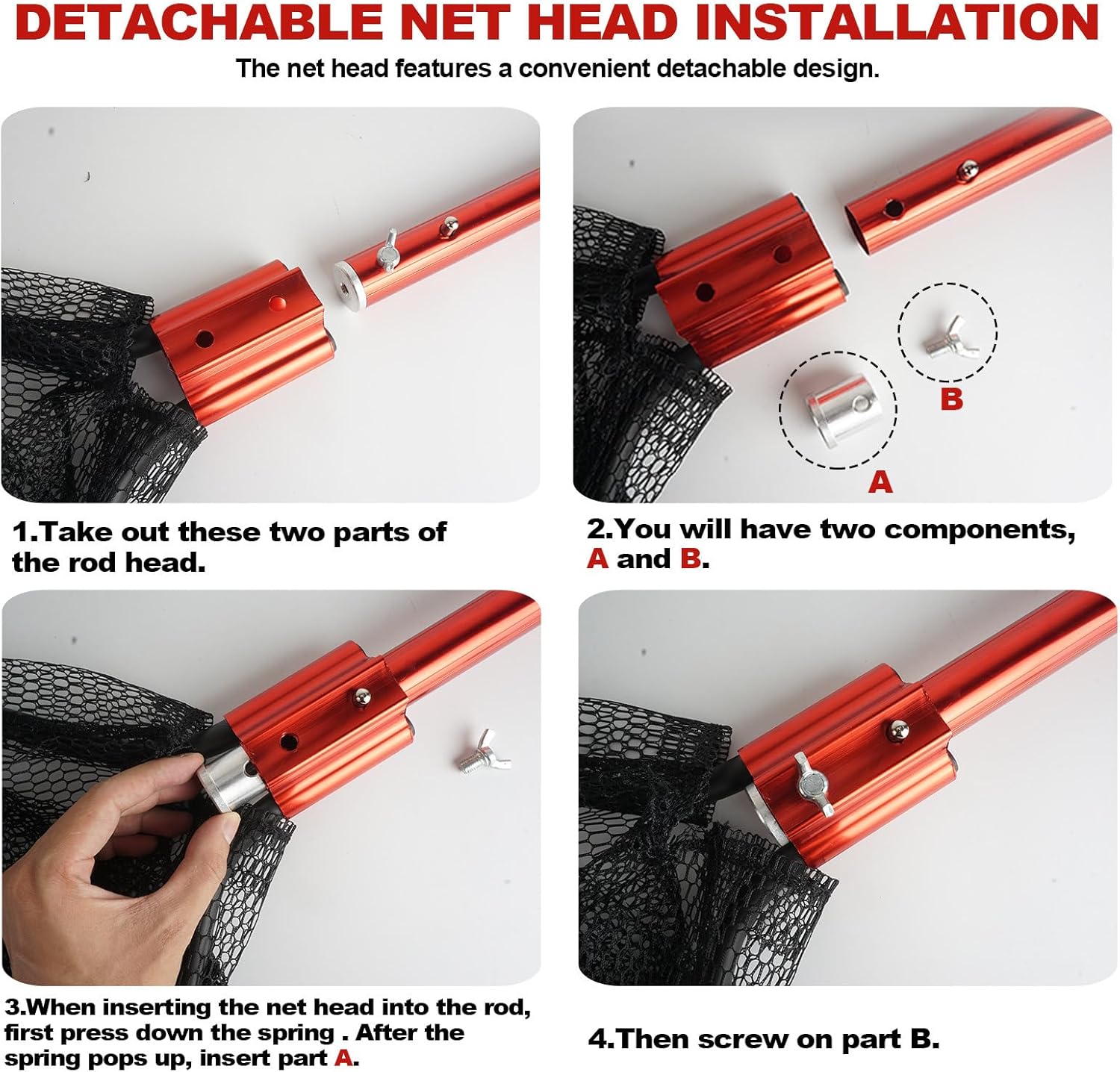 DETACHABLE NET HEAD INSTALLATION

The net head features a convenient detachable design.

1.Take out these two parts of the rod head.

B

A

2.You will have two components, A and B.

3.When inserting the net head into the rod, first press down the spring . After the spring pops up, insert part A.

4.Then screw on part B.