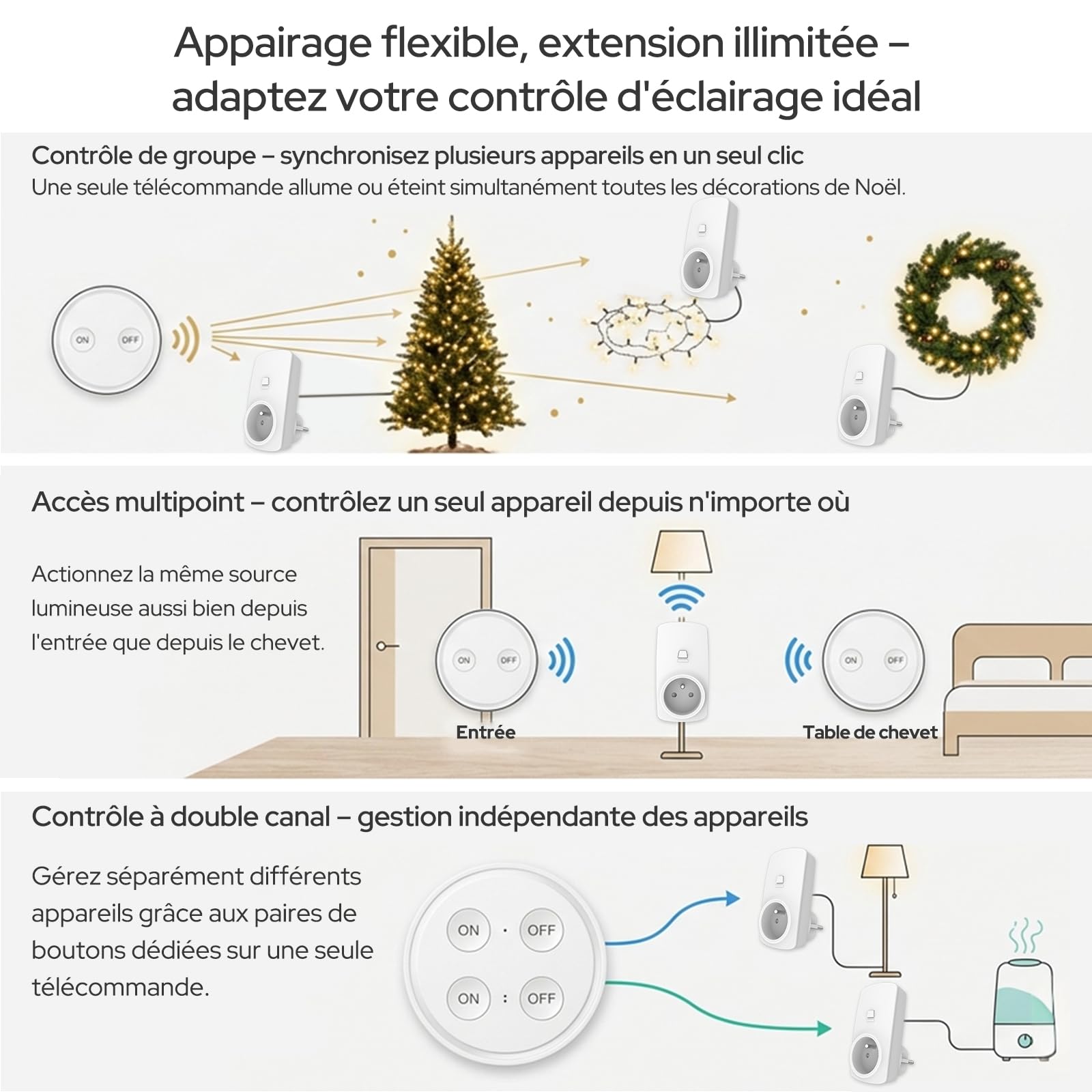 Appairage flexible, extension illimitée – adaptez votre contrôle d'éclairage idéal

Contrôle de groupe – synchronisez plusieurs appareils en un seul clic
Une seule télécommande allume ou éteint simultanément toutes les décorations de Noël.

ON OFF

Accès multipoint – contrôlez un seul appareil depuis n'importe où

Actionnez la même source lumineuse aussi bien depuis l'entrée que depuis le chevet.

ON OFF
Entrée

ON OFF
Table de chevet

Contrôle à double canal – gestion indépendante des appareils

Gérez séparément différents appareils grâce aux paires de boutons dédiées sur une seule télécommande.

ON · OFF
ON : OFF