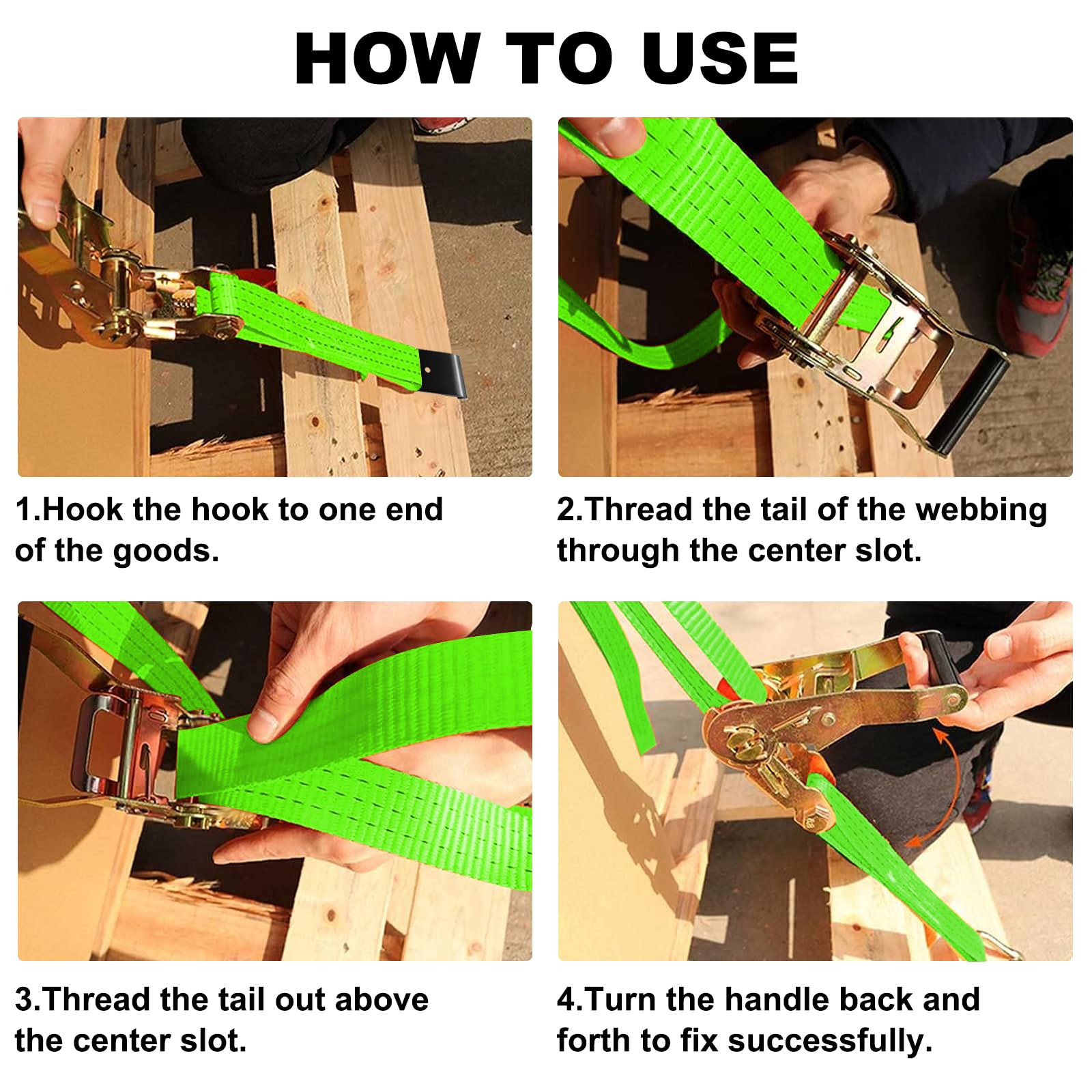 HOW TO USE

1.Hook the hook to one end of the goods.

2.Thread the tail of the webbing through the center slot.

3.Thread the tail out above the center slot.

4.Turn the handle back and forth to fix successfully.