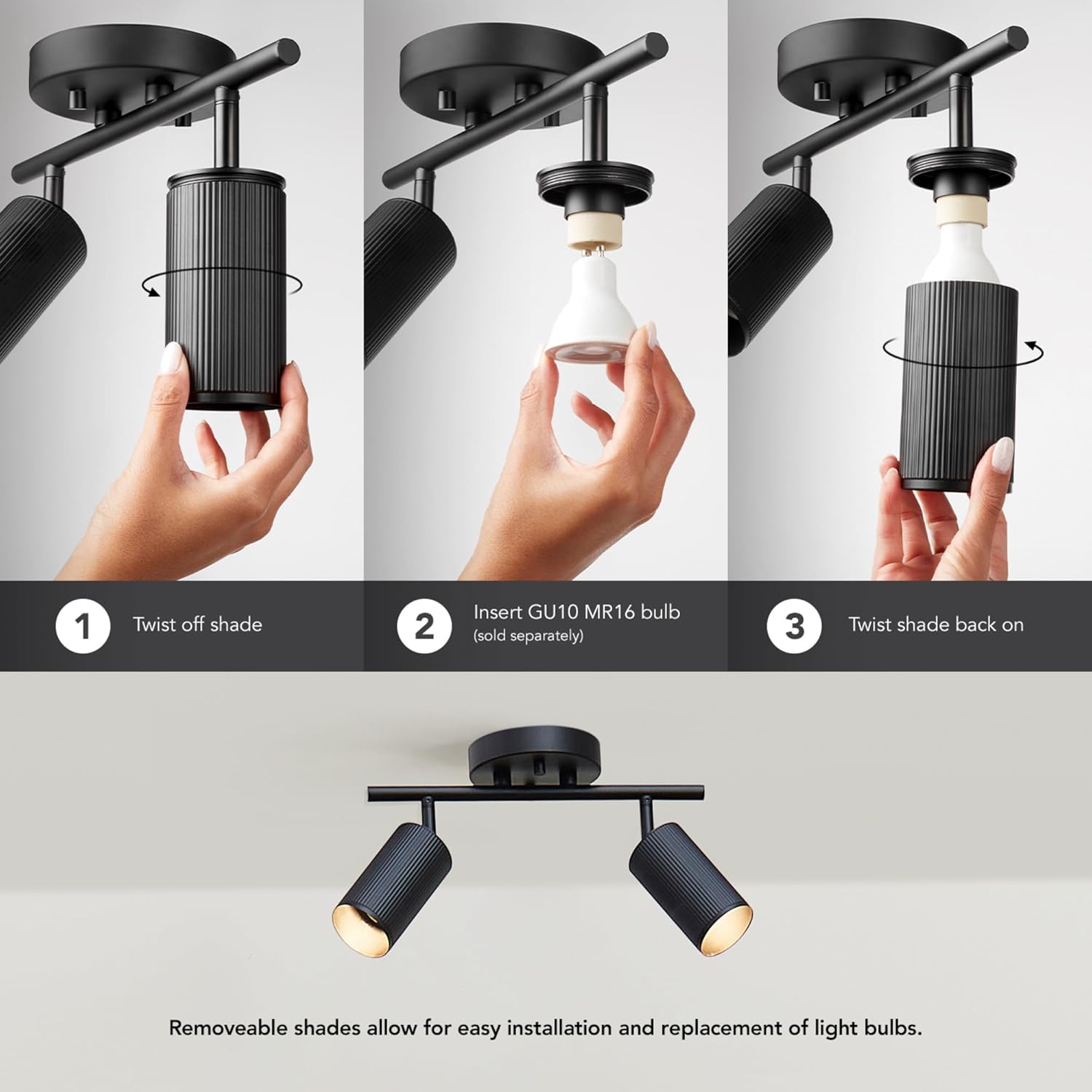 1 Twist off shade

2 Insert GU10 MR16 bulb
(sold separately)

3 Twist shade back on

Removeable shades allow for easy installation and replacement of light bulbs.