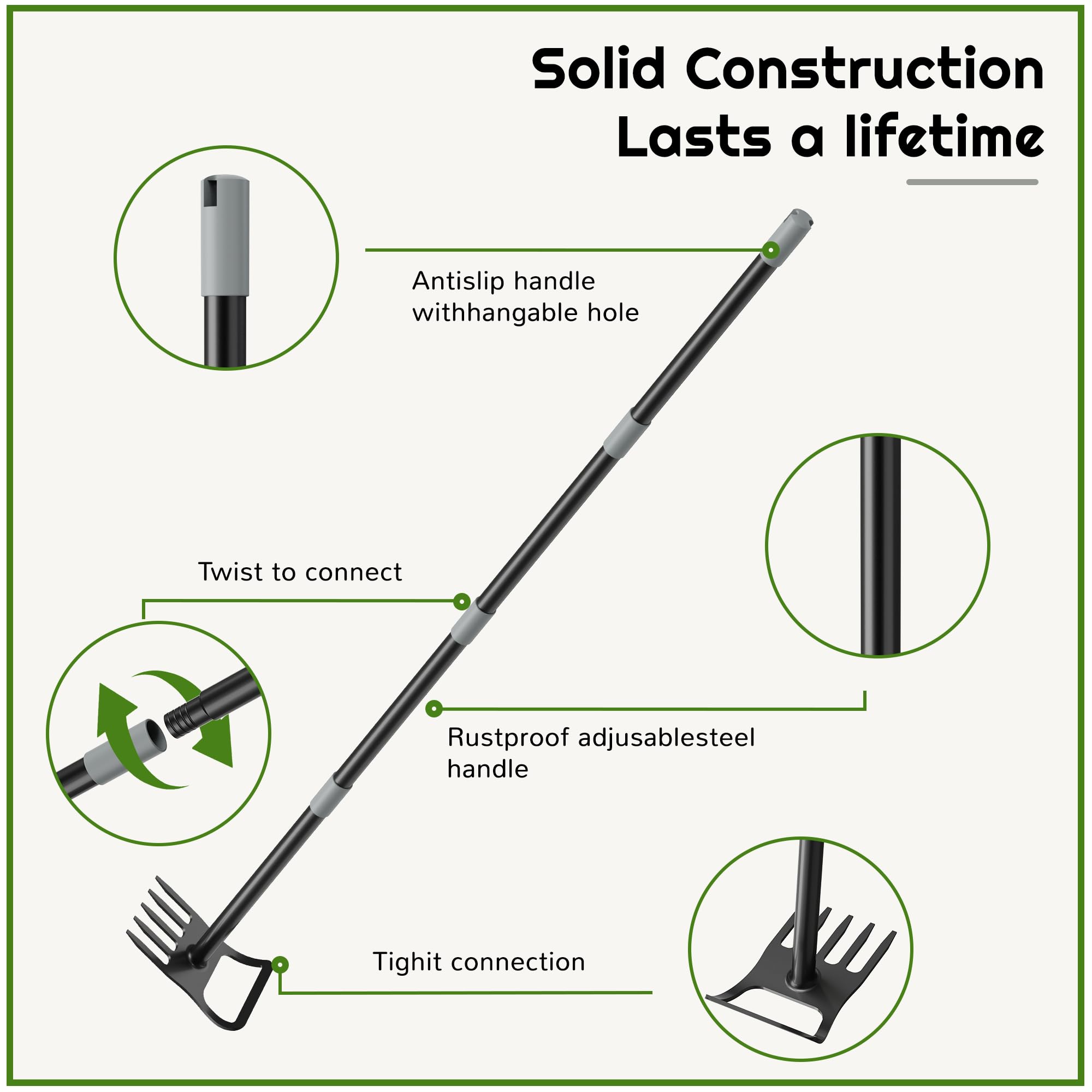 Solid Construction
Lasts a lifetime

Antislip handle withhangable hole

Twist to connect

Rustproof adjusablesteel handle

Tighit connection