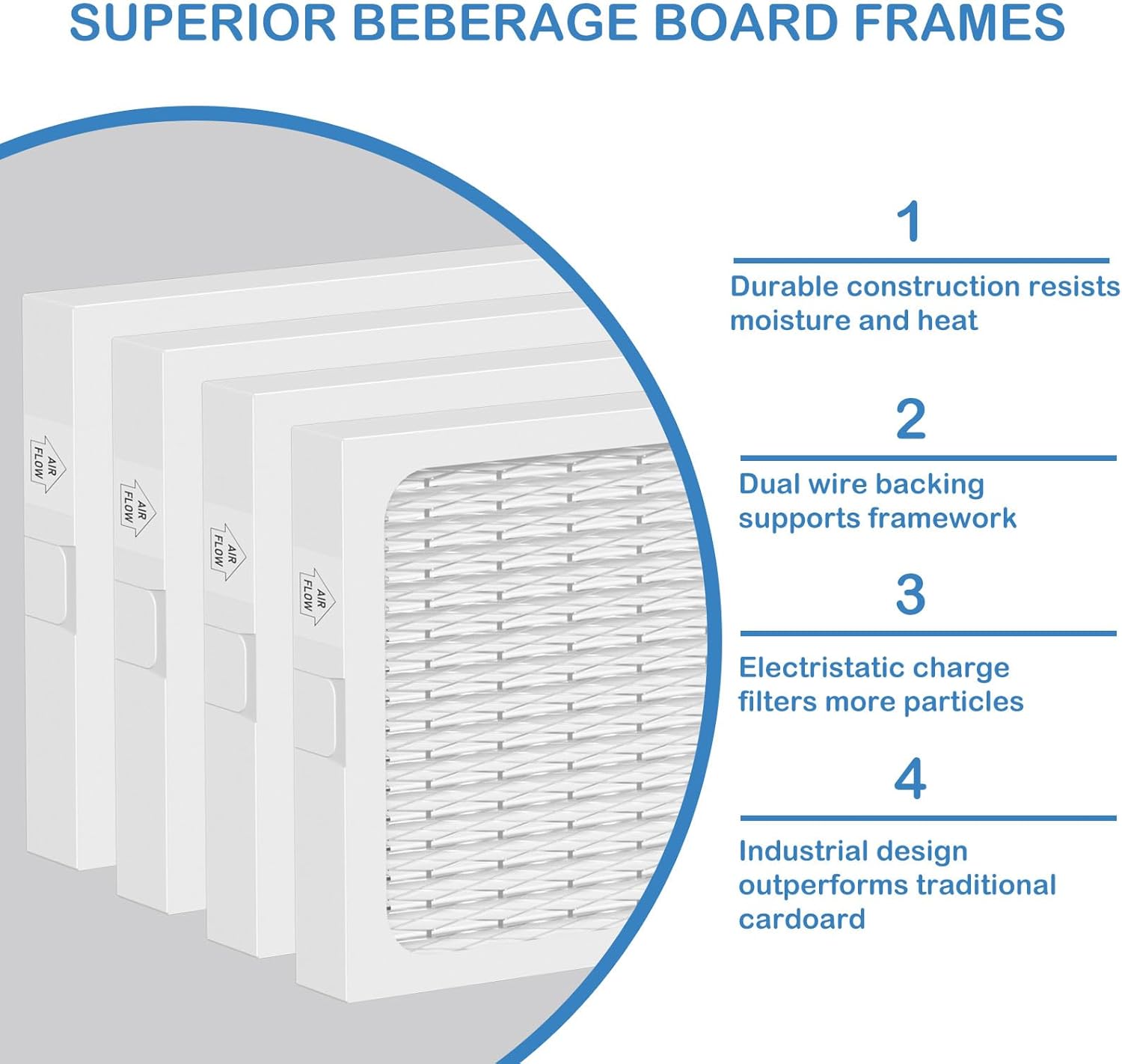 SUPERIOR BEBERAGE BOARD FRAMES

AIR FLOW

AIR FLOW

AIR FLOW

AIR FLOW

1

Durable construction resists moisture and heat

2

Dual wire backing supports framework

3

Electristatic charge filters more particles

4

Industrial design outperforms traditional cardoard