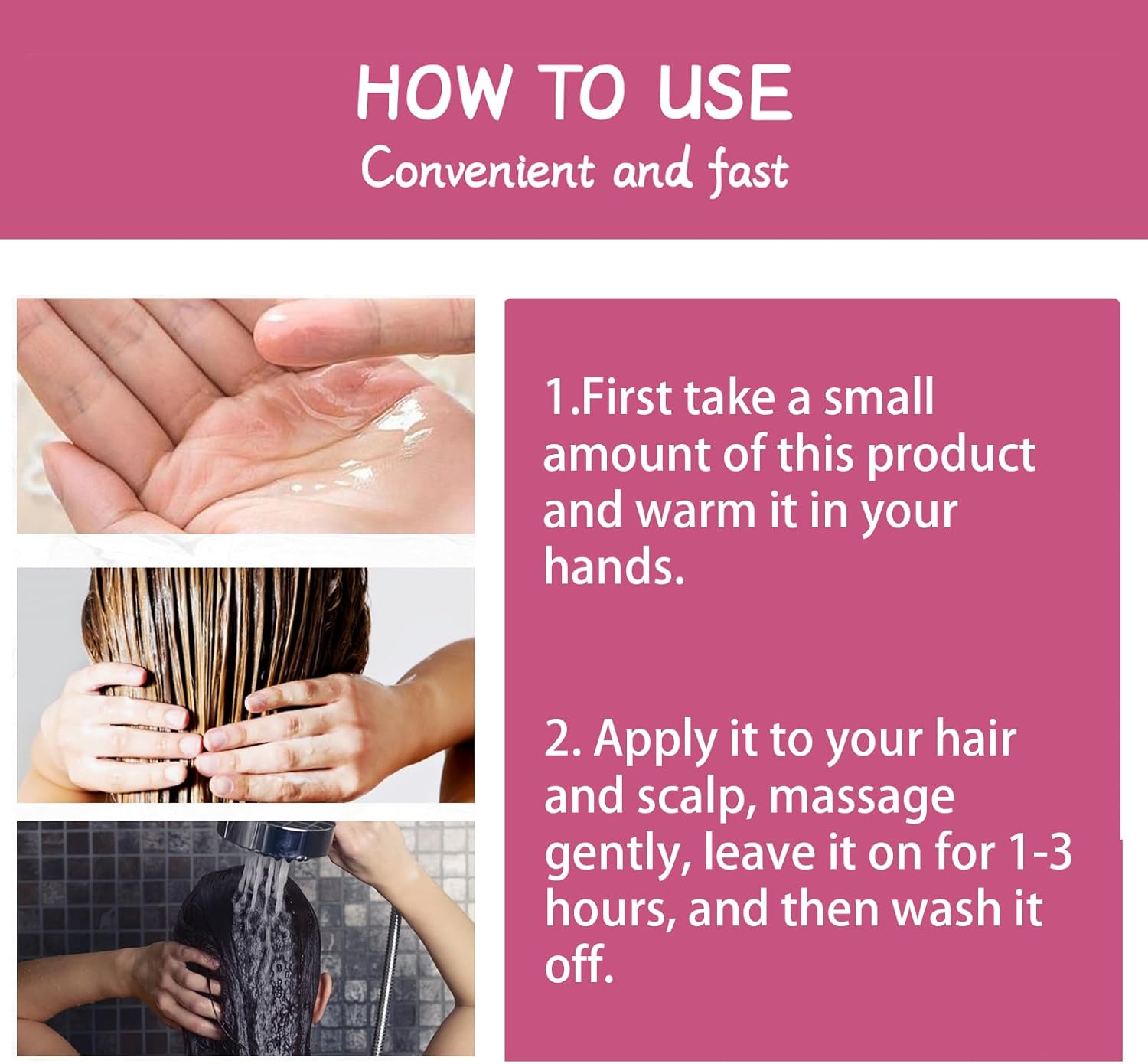 HOW TO USE
Convenient and fast

1.First take a small amount of this product and warm it in your hands.

2. Apply it to your hair and scalp, massage gently, leave it on for 1-3 hours, and then wash it off.