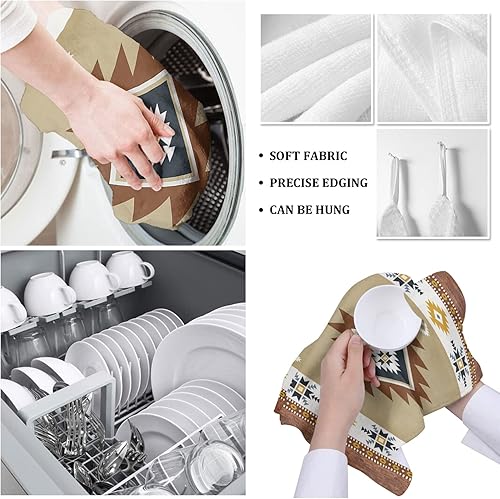 • SOFT FABRIC

• PRECISE EDGING

• CAN BE HUNG