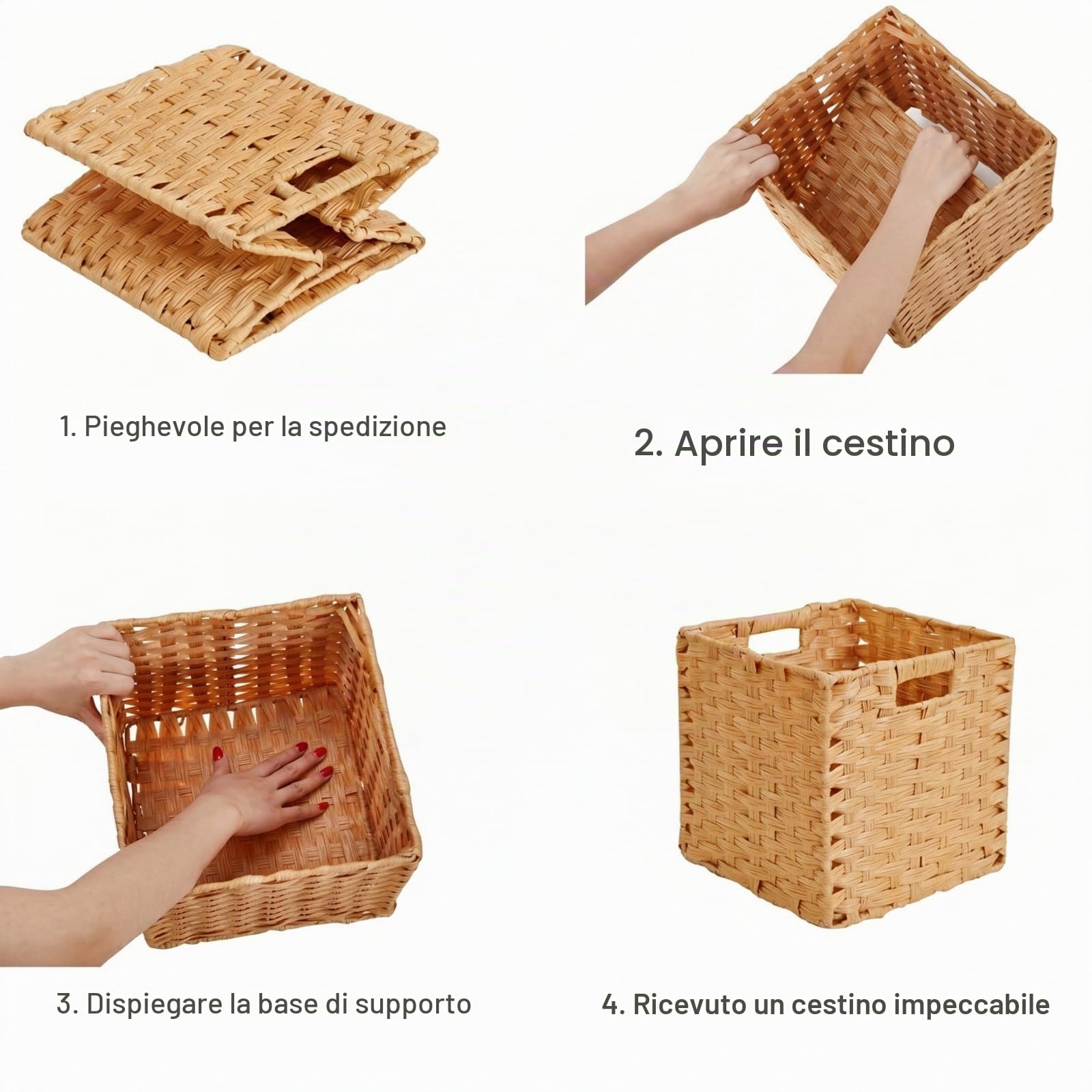 1. Pieghevole per la spedizione

2. Aprire il cestino

3. Dispiegare la base di supporto

4. Ricevuto un cestino impeccabile