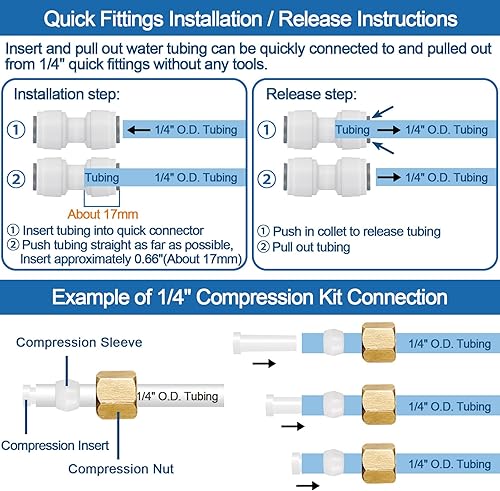 Quick Fittings Installation / Release Instructions

Insert and pull out water tubing can be quickly connected to and pulled out from 1/4" quick fittings without any tools.

Installation step:

① 1/4" O.D. Tubing

② Tubing 1/4" O.D. Tubing

About 17mm

① Insert tubing into quick connector
② Push tubing straight as far as possible, Insert approximately 0.66"(About 17mm)

Release step:

① Tubing 1/4" O.D. Tubing

② 1/4" O.D. Tubing

① Push in collet to release tubing
② Pull out tubing

Example of 1/4" Compression Kit Connection

Compression Sleeve

1/4" O.D. Tubing

Compression Insert

Compression Nut

1/4" O.D. Tubing

1/4" O.D. Tubing

1/4" O.D. Tubing