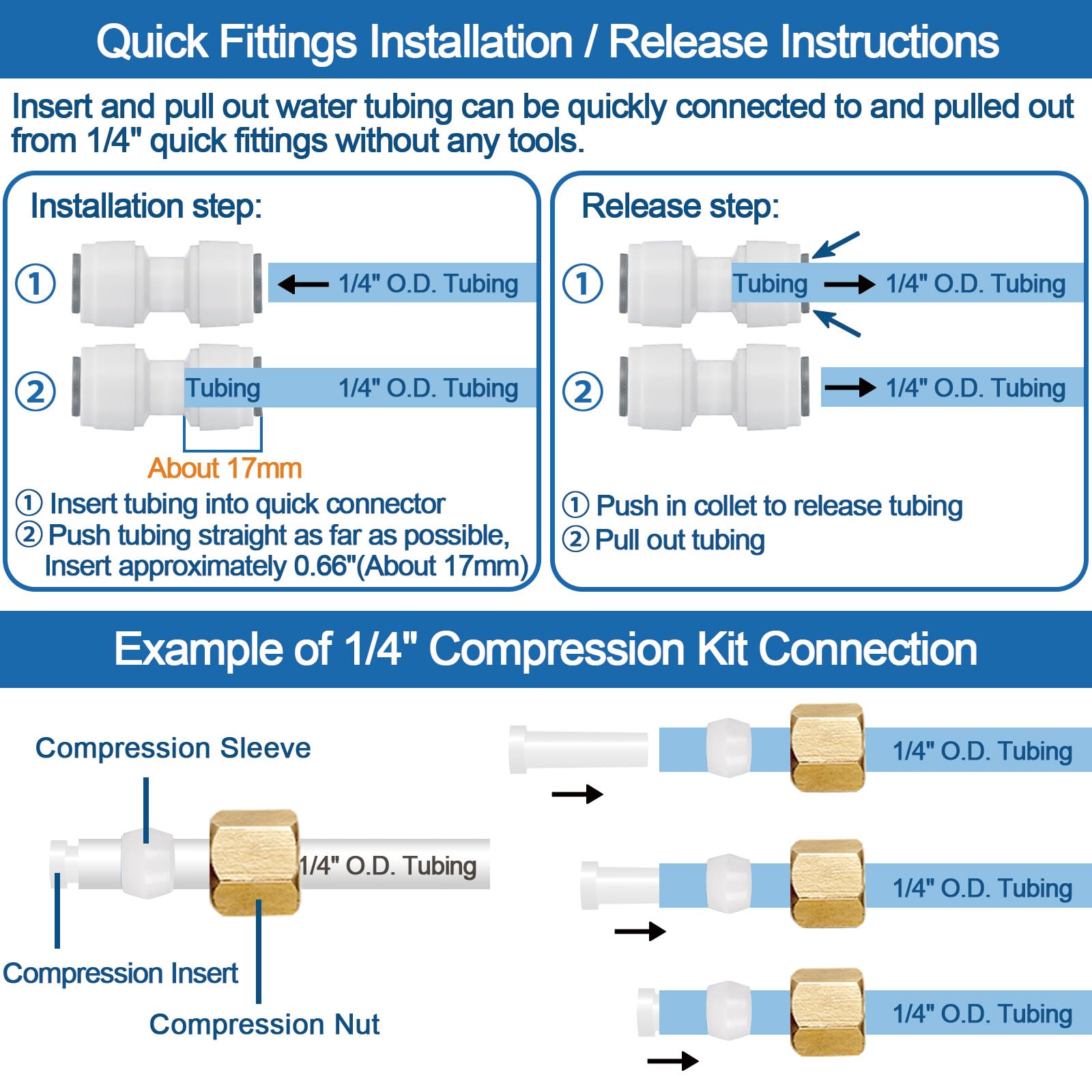 Quick Fittings Installation / Release Instructions

Insert and pull out water tubing can be quickly connected to and pulled out from 1/4" quick fittings without any tools.

Installation step:

① 1/4" O.D. Tubing

② Tubing 1/4" O.D. Tubing

About 17mm

① Insert tubing into quick connector
② Push tubing straight as far as possible, Insert approximately 0.66"(About 17mm)

Release step:

① Tubing 1/4" O.D. Tubing

② 1/4" O.D. Tubing

① Push in collet to release tubing
② Pull out tubing

Example of 1/4" Compression Kit Connection

Compression Sleeve

1/4" O.D. Tubing

Compression Insert

Compression Nut

1/4" O.D. Tubing

1/4" O.D. Tubing

1/4" O.D. Tubing