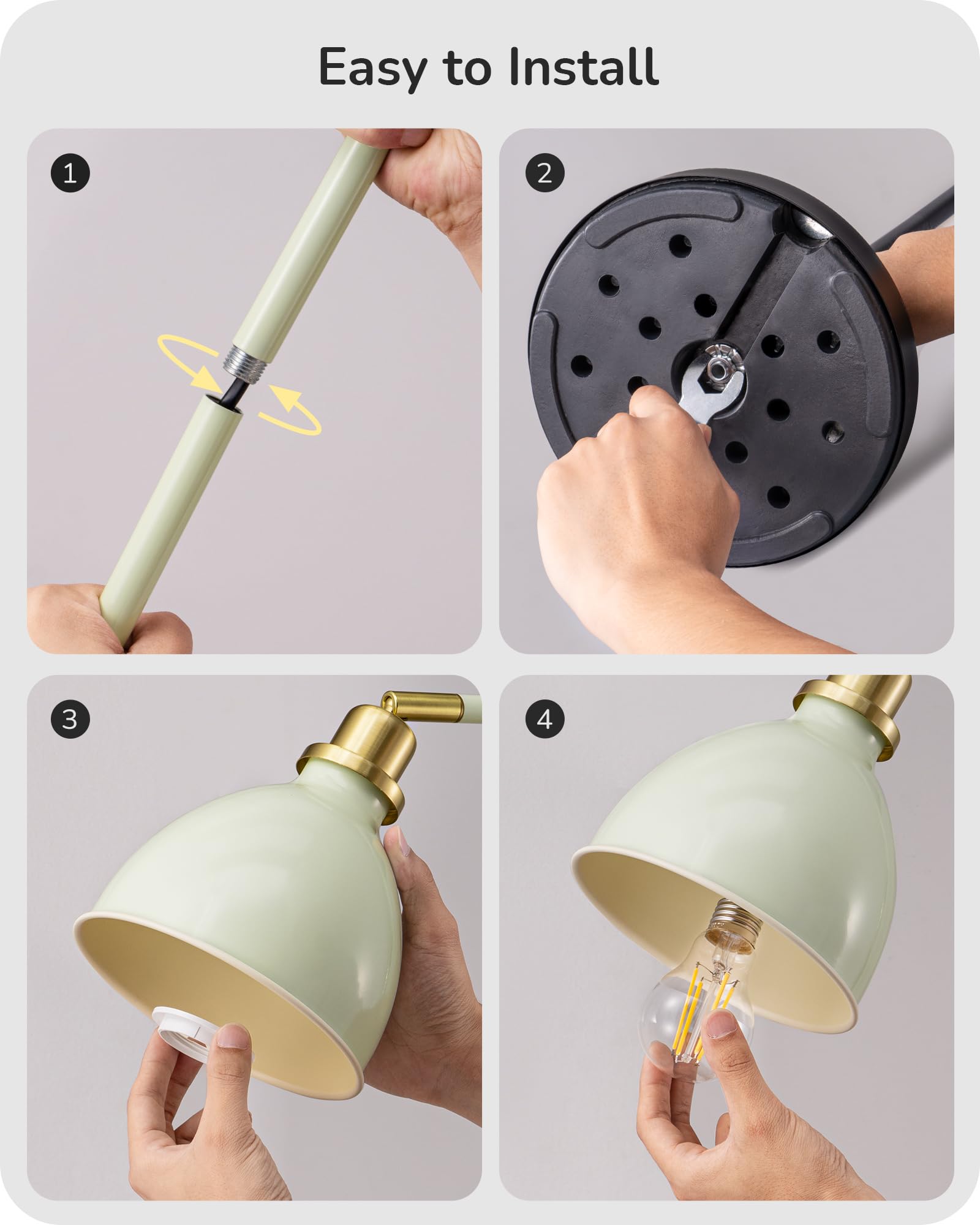 Easy to Install

1

2

3

4