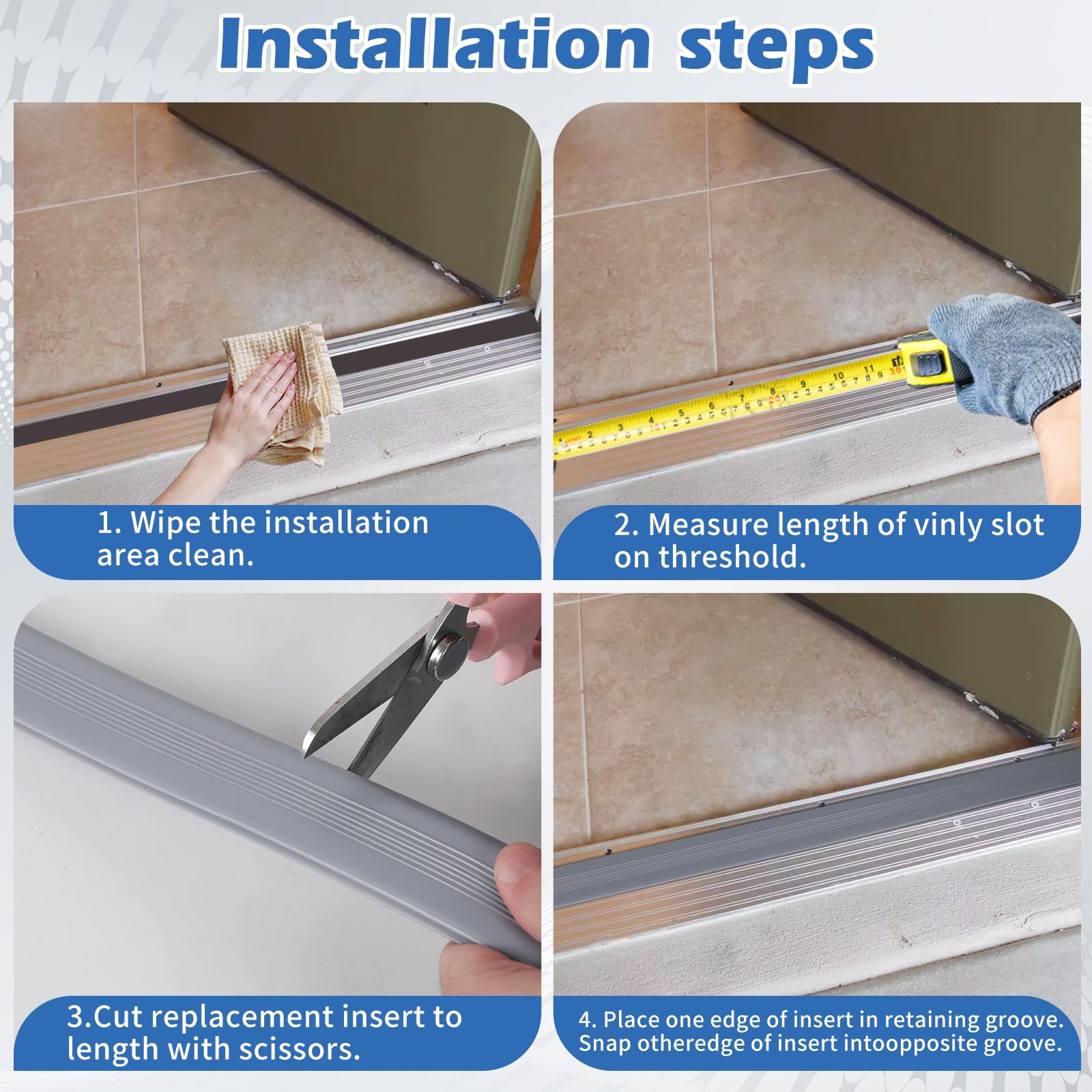 Installation steps

1. Wipe the installation area clean.

2. Measure length of vinly slot on threshold.

3.Cut replacement insert to length with scissors.

4. Place one edge of insert in retaining groove. Snap otheredge of insert intoopposite groove.