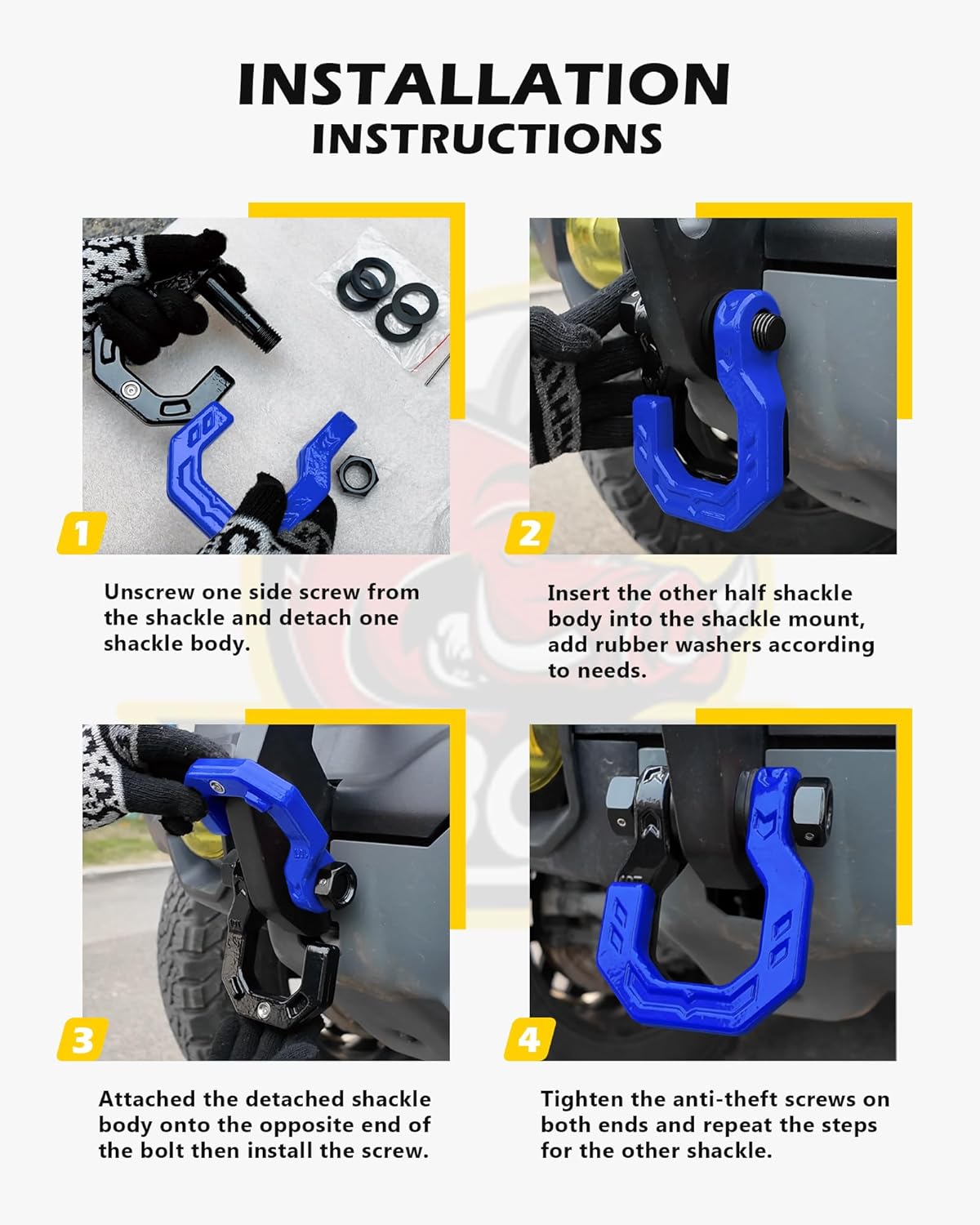 INSTALLATION
INSTRUCTIONS

1

Unscrew one side screw from the shackle and detach one shackle body.

2

Insert the other half shackle body into the shackle mount, add rubber washers according to needs.

3

Attached the detached shackle body onto the opposite end of the bolt then install the screw.

4

Tighten the anti-theft screws on both ends and repeat the steps for the other shackle.