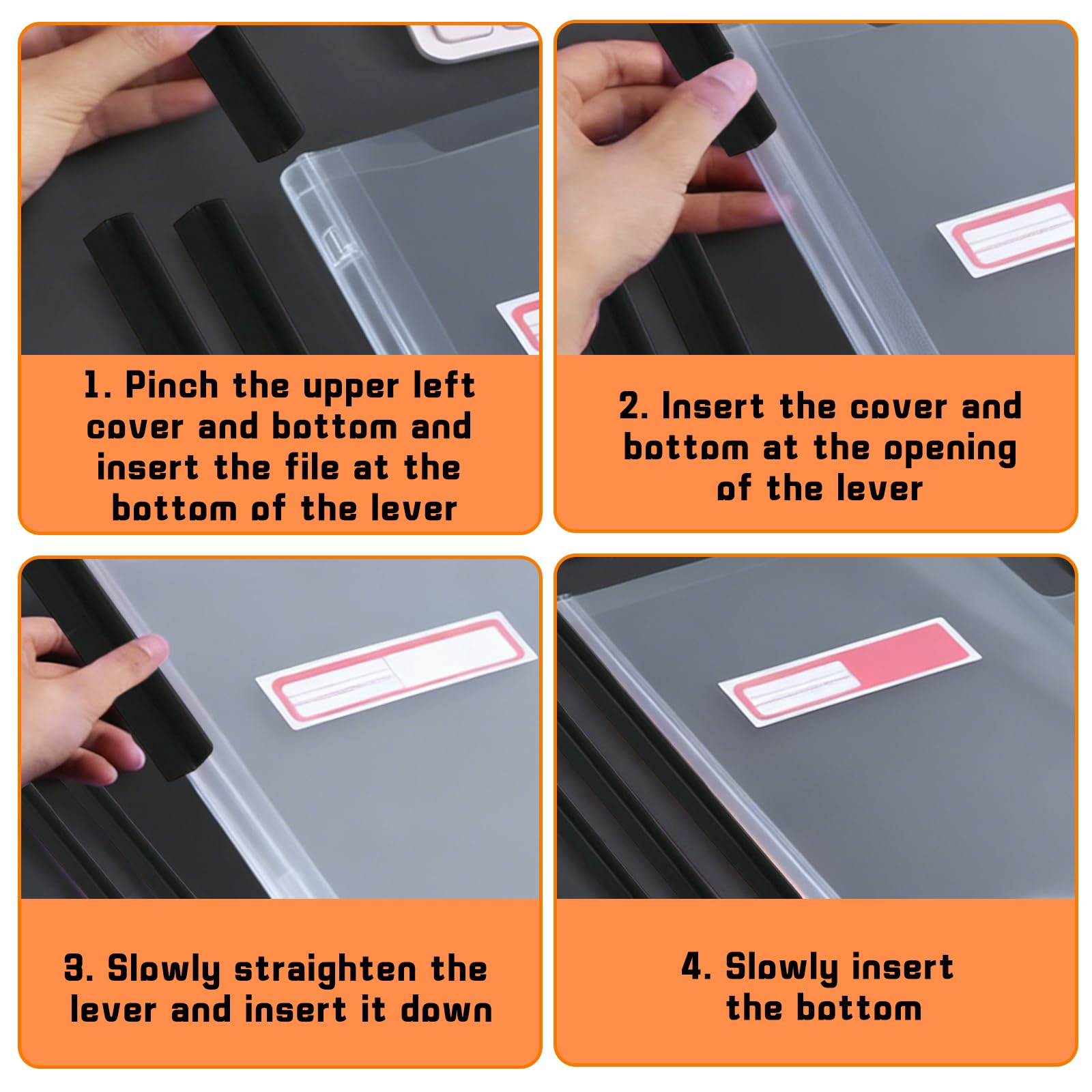 1. Pinch the upper left cover and bottom and insert the file at the bottom of the lever

2. Insert the cover and bottom at the opening of the lever

3. Slowly straighten the lever and insert it down

4. Slowly insert the bottom