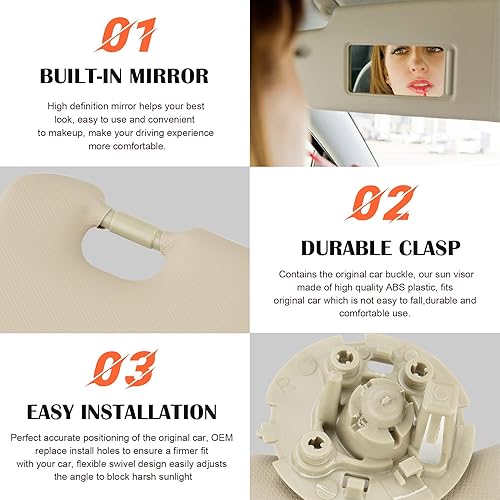 01

BUILT-IN MIRROR

High definition mirror helps your best look, easy to use and convenient to makeup, make your driving experience more comfortable.

02

DURABLE CLASP

Contains the original car buckle, our sun visor made of high quality ABS plastic, fits original car which is not easy to fall,durable and comfortable use.

03

EASY INSTALLATION

Perfect accurate positioning of the original car, OEM replace install holes to ensure a firmer fit with your car, flexible swivel design easily adjusts the angle to block harsh sunlight