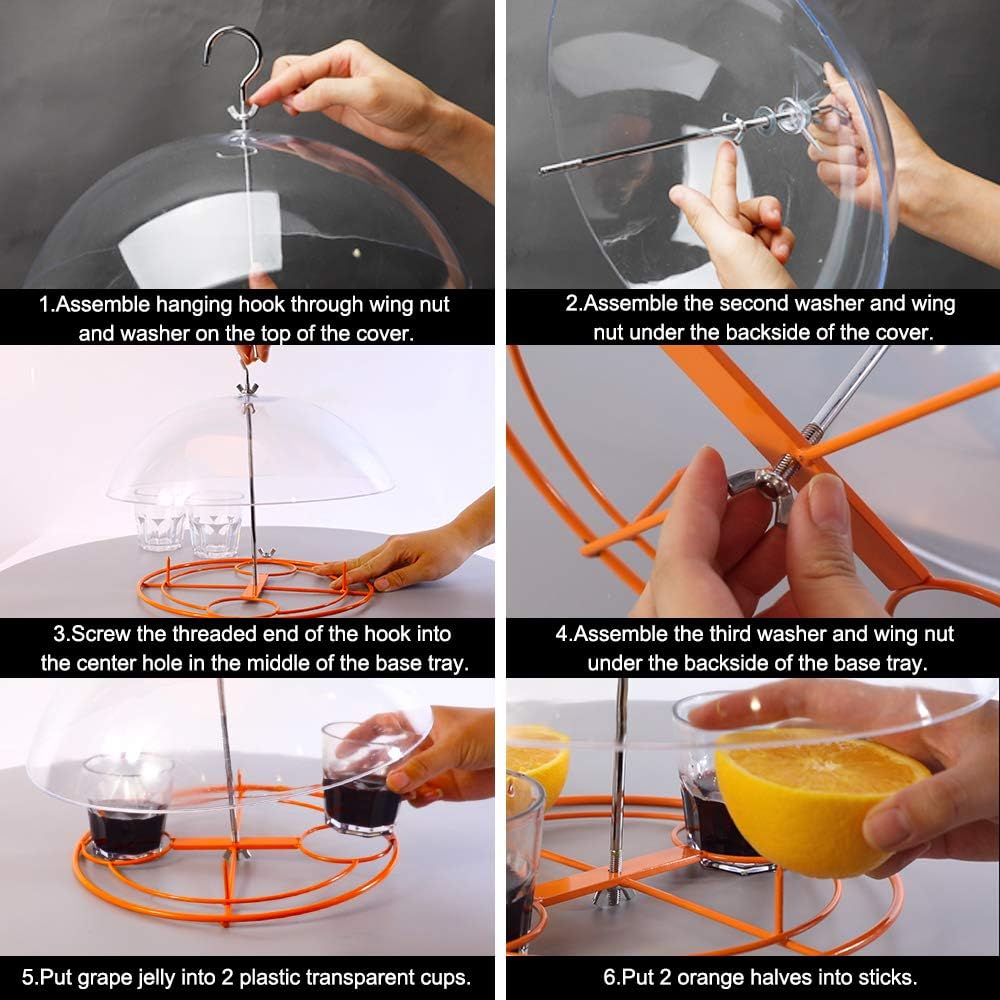 1.Assemble hanging hook through wing nut and washer on the top of the cover.

2.Assemble the second washer and wing nut under the backside of the cover.

3.Screw the threaded end of the hook into the center hole in the middle of the base tray.

4.Assemble the third washer and wing nut under the backside of the base tray.

5.Put grape jelly into 2 plastic transparent cups.

6.Put 2 orange halves into sticks.