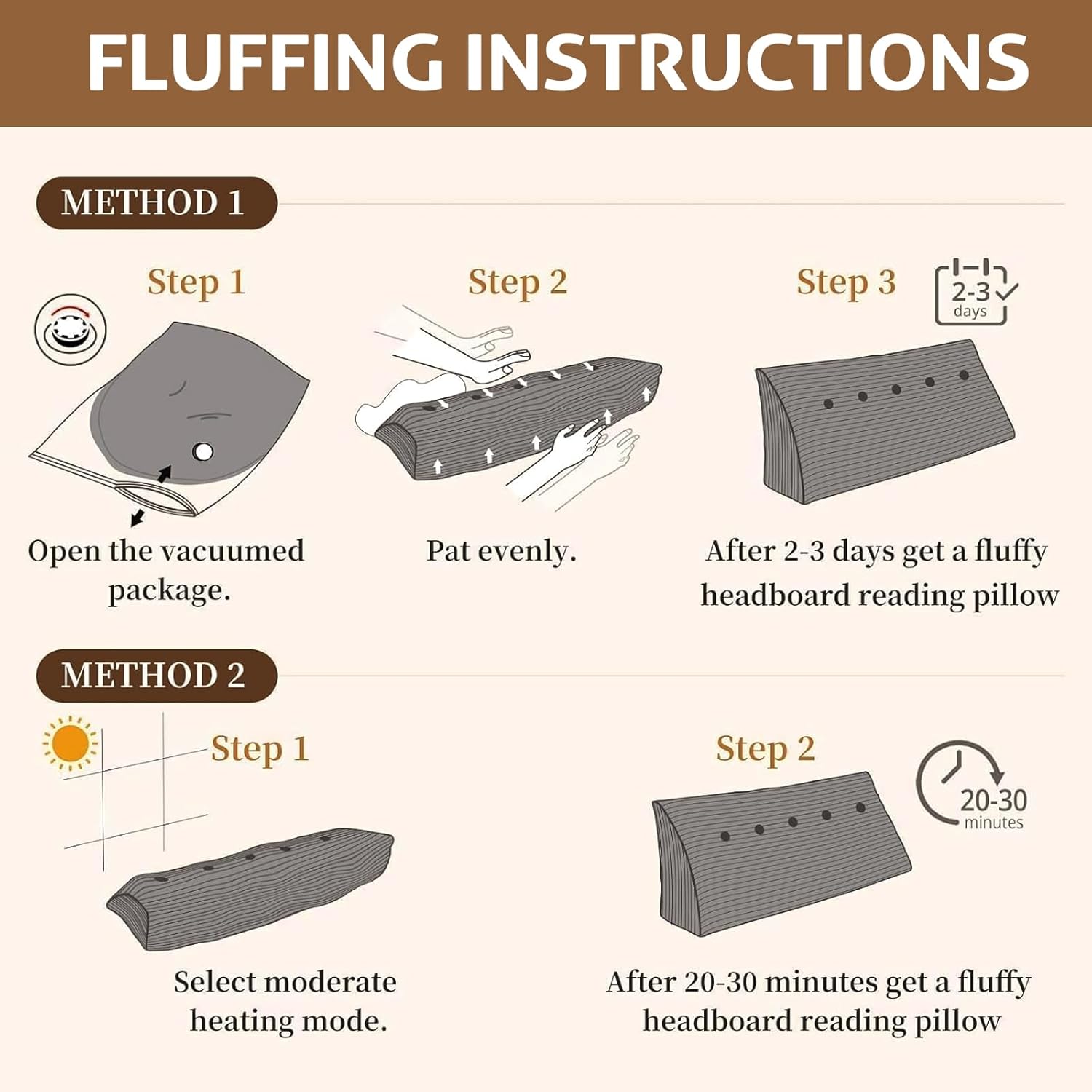 FLUFFING INSTRUCTIONS

METHOD 1

Step 1

Open the vacuumed package.

Step 2

Pat evenly.

Step 3

2-3 days

After 2-3 days get a fluffy headboard reading pillow

METHOD 2

Step 1

Select moderate heating mode.

Step 2

20-30 minutes

After 20-30 minutes get a fluffy headboard reading pillow