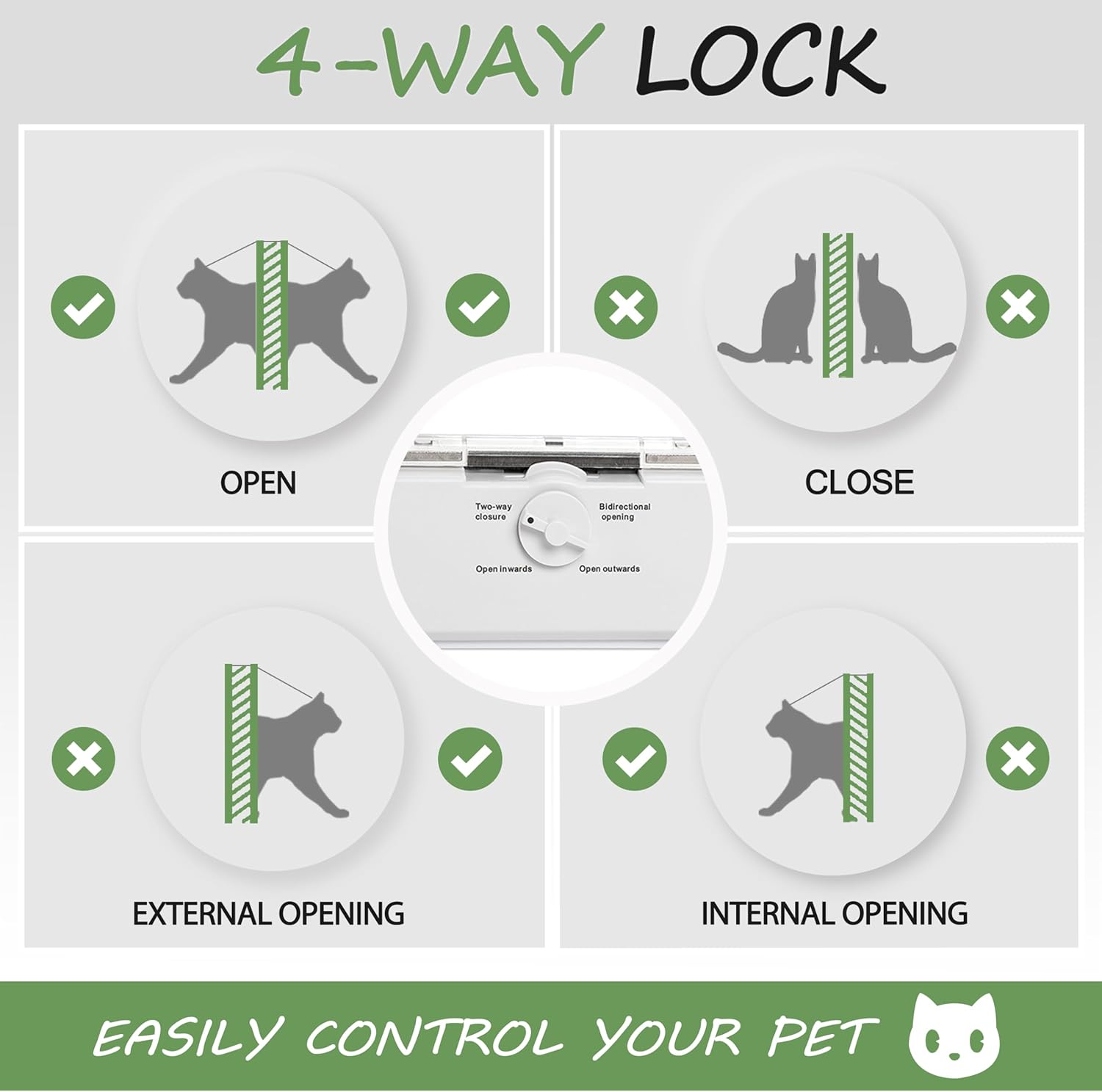 4-WAY LOCK

OPEN

CLOSE

Two-way closure

Bidirectional opening

Open inwards

Open outwards

EXTERNAL OPENING

INTERNAL OPENING

EASILY CONTROL YOUR PET