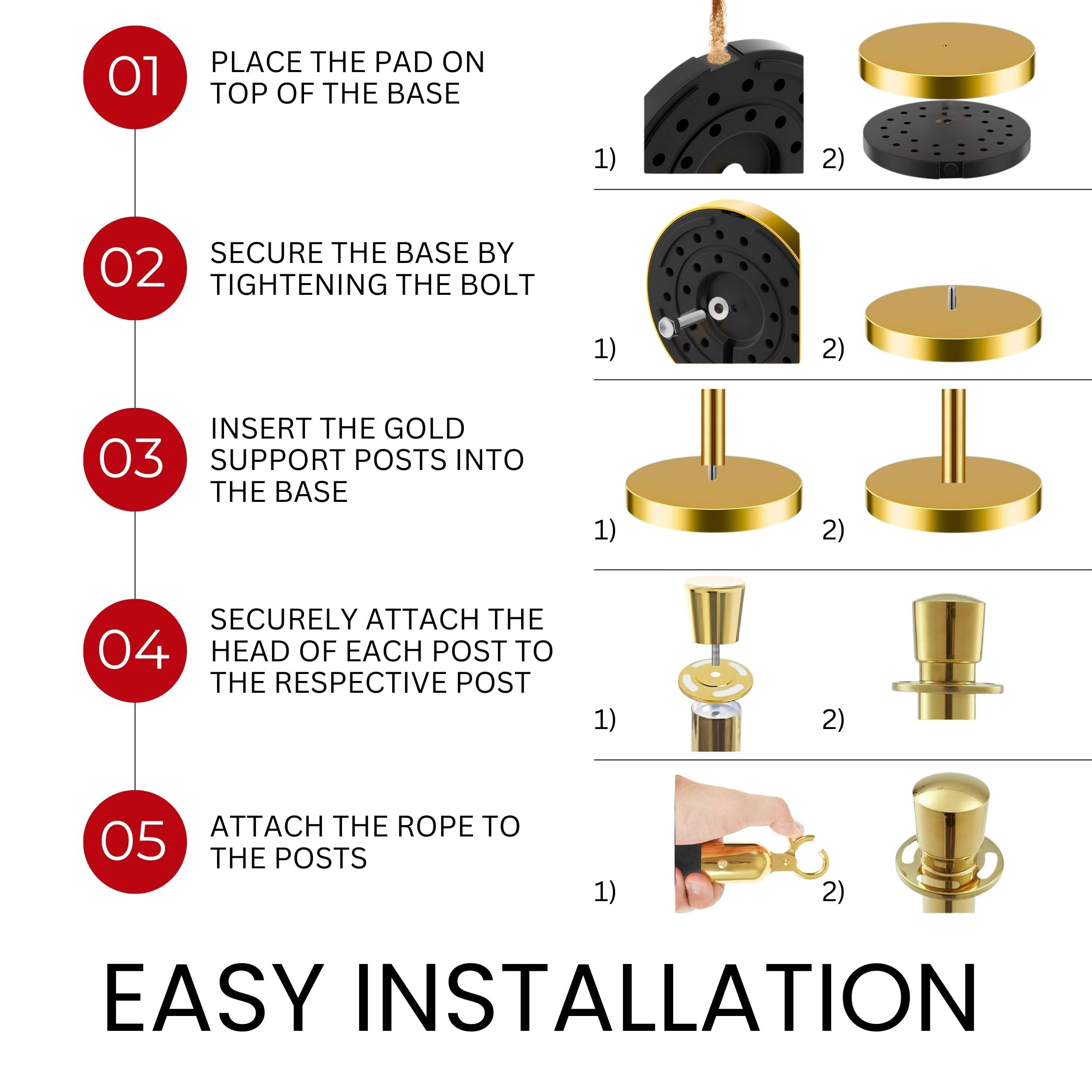 01

PLACE THE PAD ON TOP OF THE BASE

1)

2)

02

SECURE THE BASE BY TIGHTENING THE BOLT

1)

2)

03

INSERT THE GOLD SUPPORT POSTS INTO THE BASE

1)

2)

04

SECURELY ATTACH THE HEAD OF EACH POST TO THE RESPECTIVE POST

1)

2)

05

ATTACH THE ROPE TO THE POSTS

1)

2)

EASY INSTALLATION