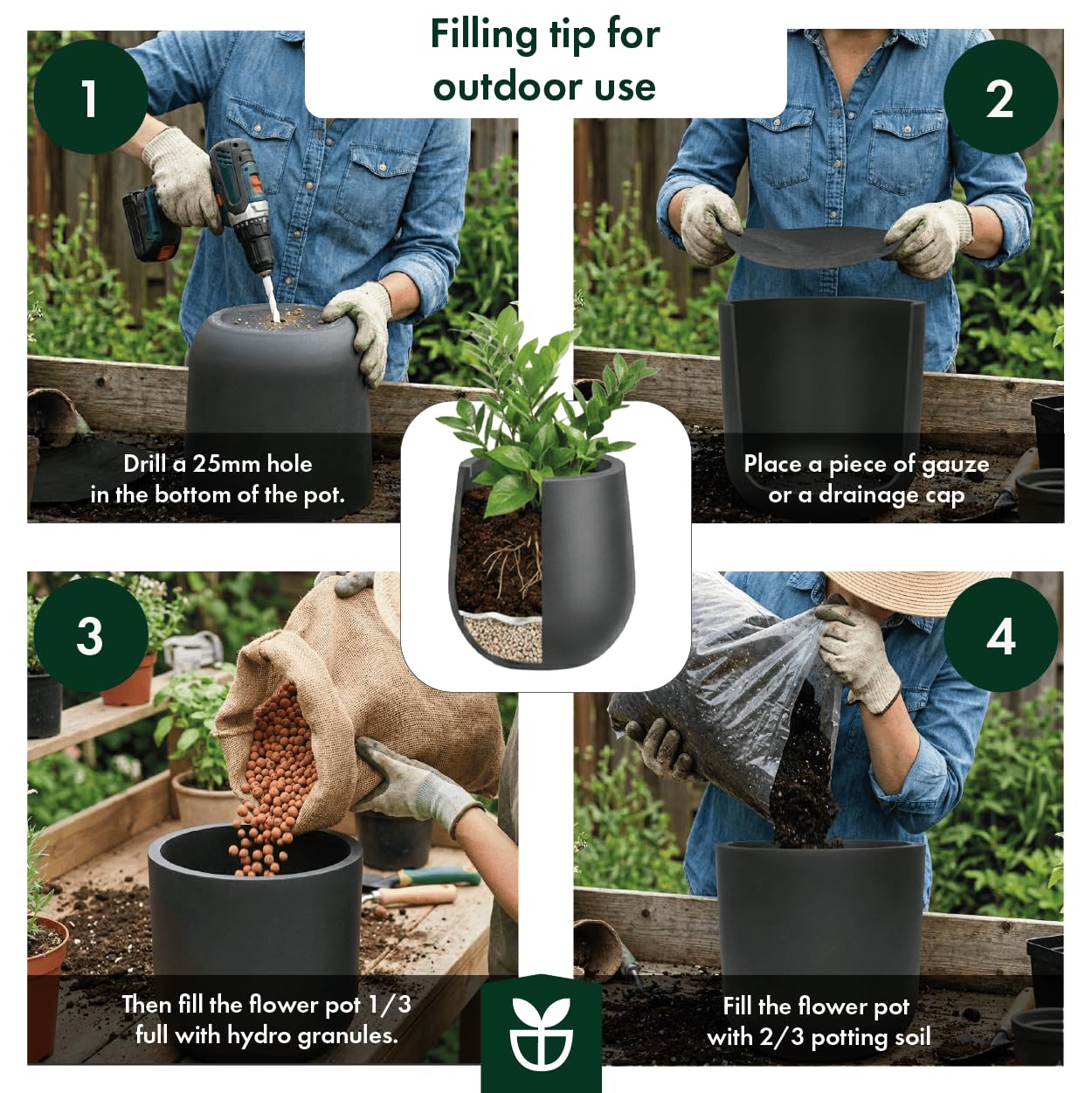 Filling tip for outdoor use

1

Drill a 25mm hole in the bottom of the pot.

2

Place a piece of gauze or a drainage cap

3

Then fill the flower pot 1/3 full with hydro granules.

4

Fill the flower pot with 2/3 potting soil