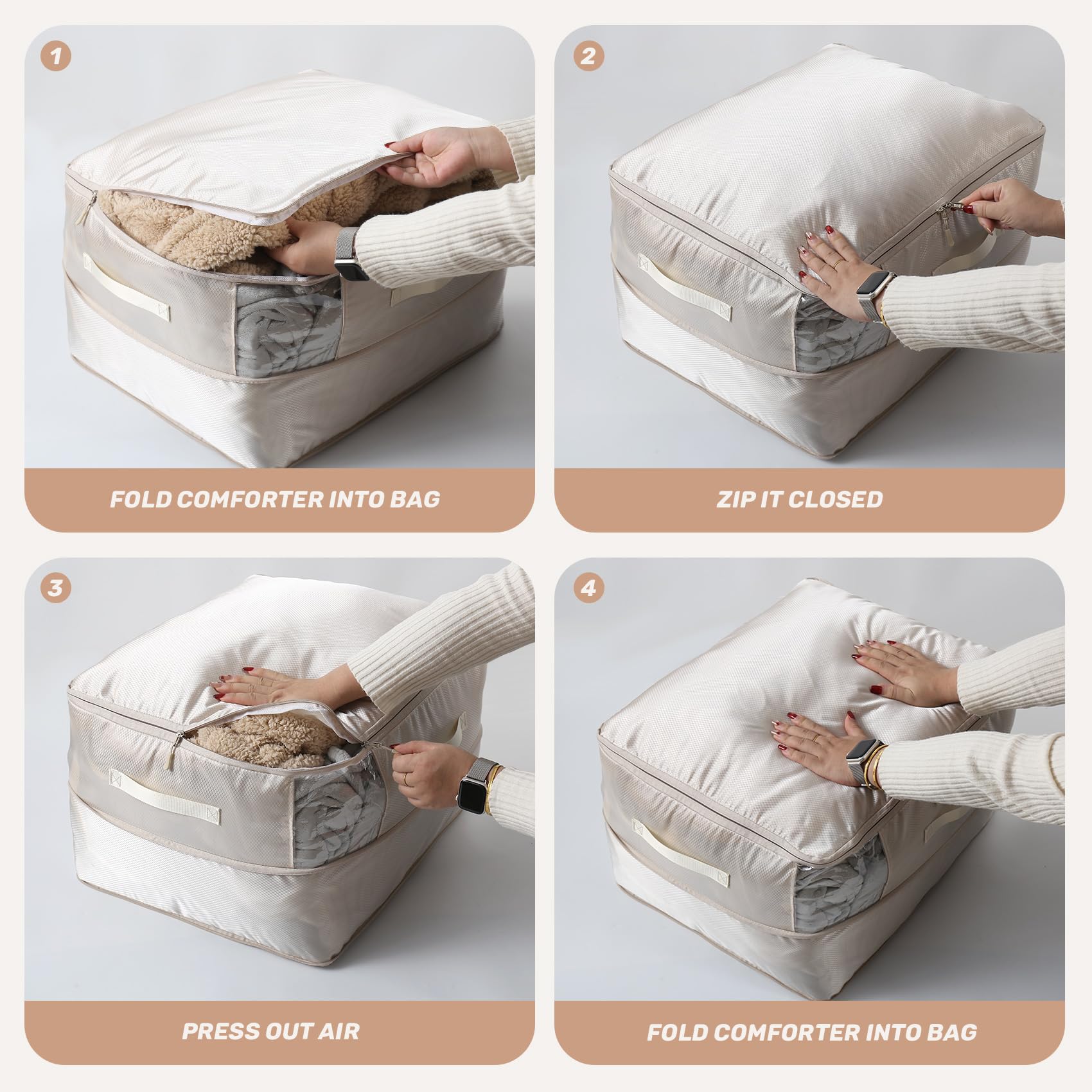 1

FOLD COMFORTER INTO BAG

2

ZIP IT CLOSED

3

PRESS OUT AIR

4

FOLD COMFORTER INTO BAG