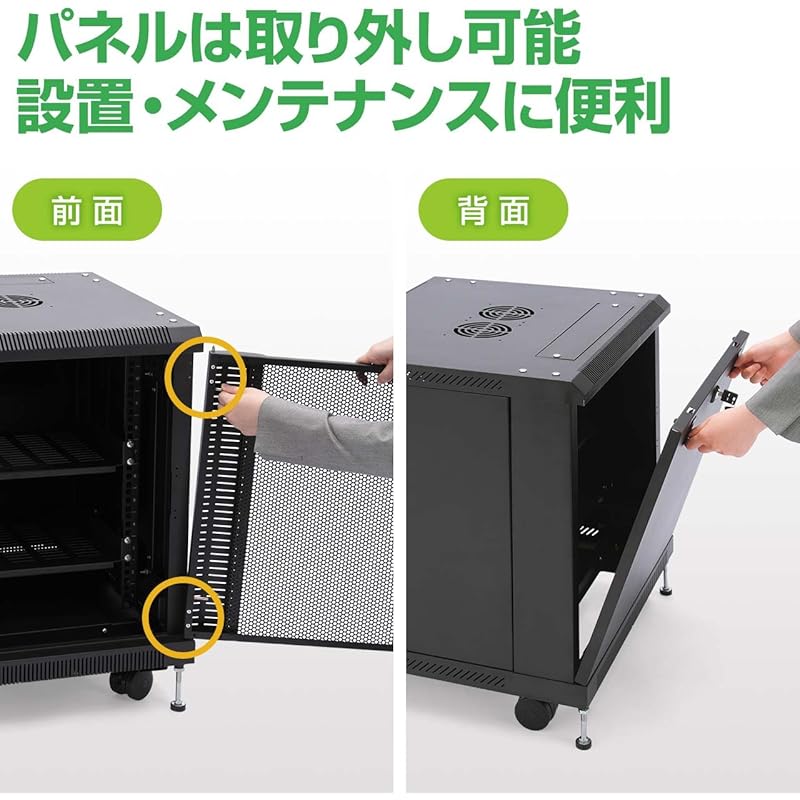 パネルは取り外し可能
設置・メンテナンスに便利

前面

背面