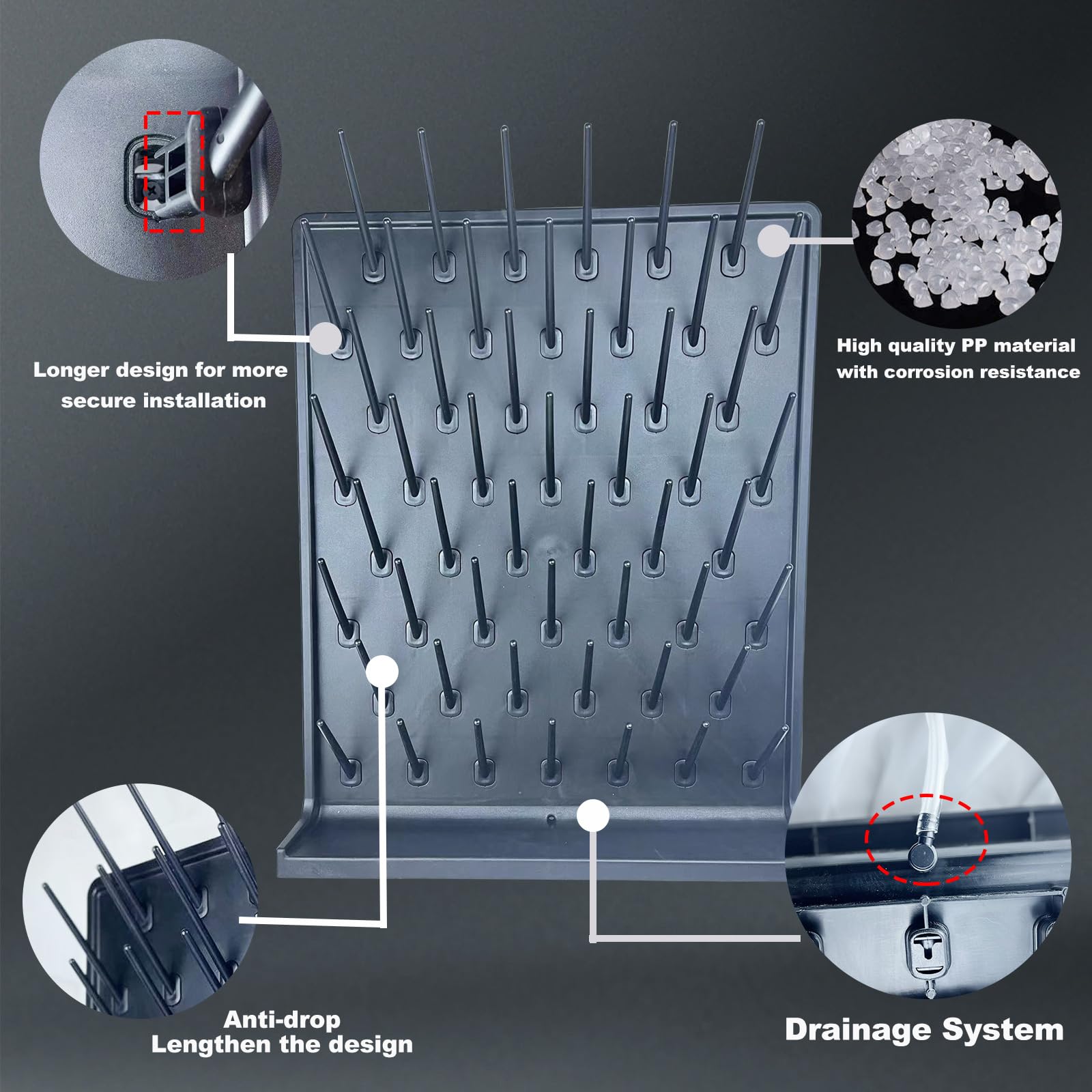 Longer design for more secure installation

High quality PP material with corrosion resistance

Anti-drop
Lengthen the design

Drainage System