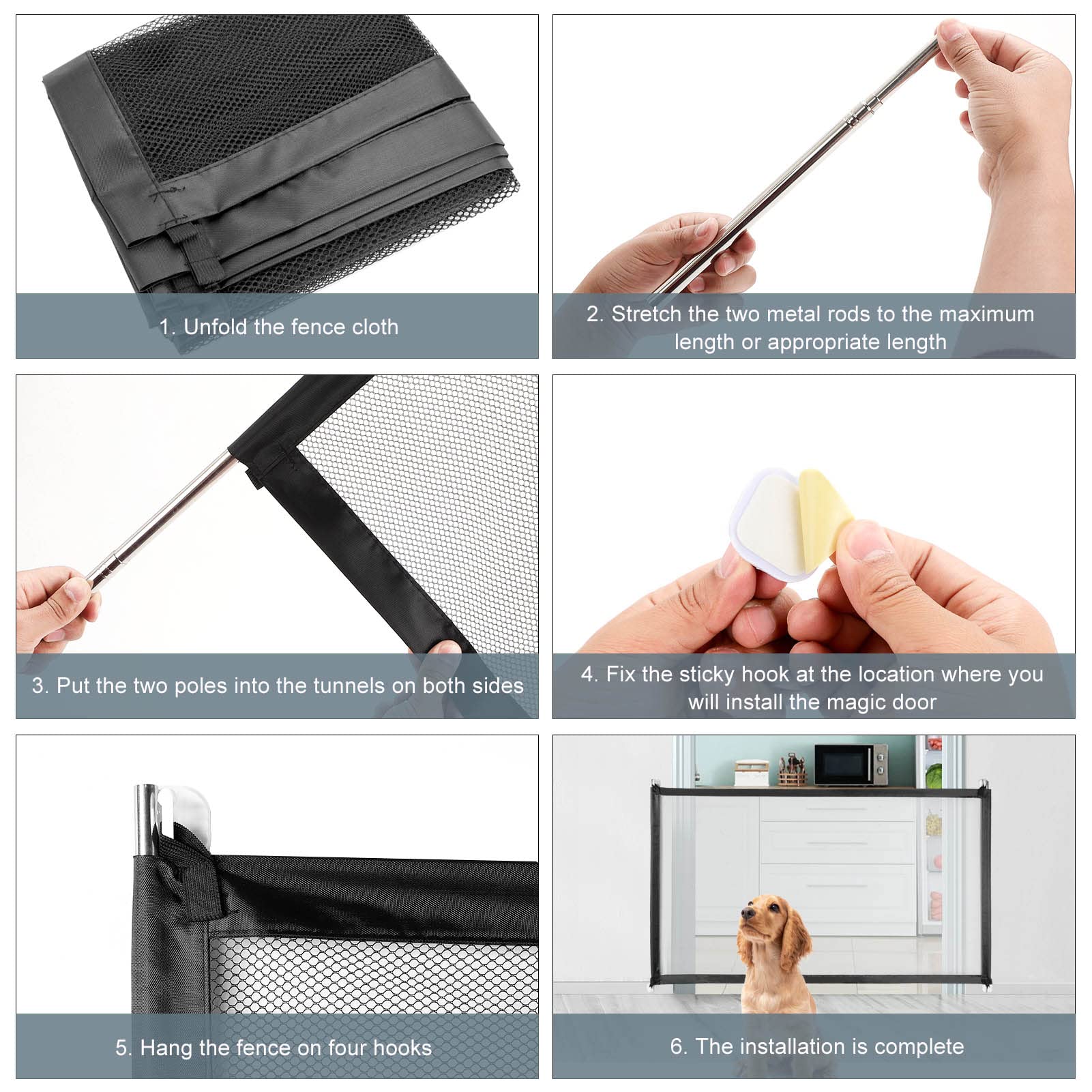 1. Unfold the fence cloth

2. Stretch the two metal rods to the maximum length or appropriate length

3. Put the two poles into the tunnels on both sides

4. Fix the sticky hook at the location where you will install the magic door

5. Hang the fence on four hooks

6. The installation is complete