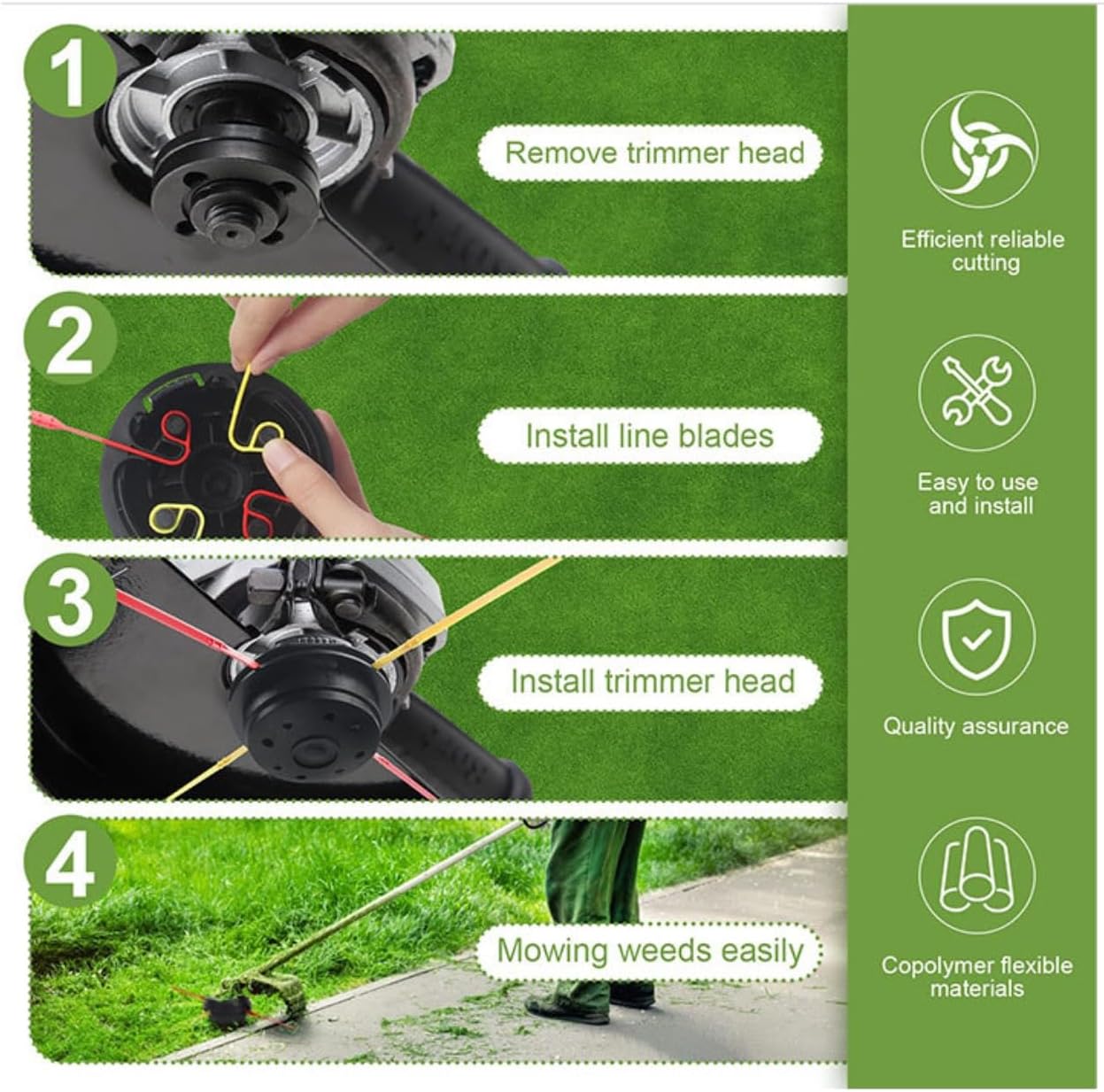 1
Remove trimmer head

2
Install line blades

3
Install trimmer head

4
Mowing weeds easily

Efficient reliable cutting

Easy to use and install

Quality assurance

Copolymer flexible materials