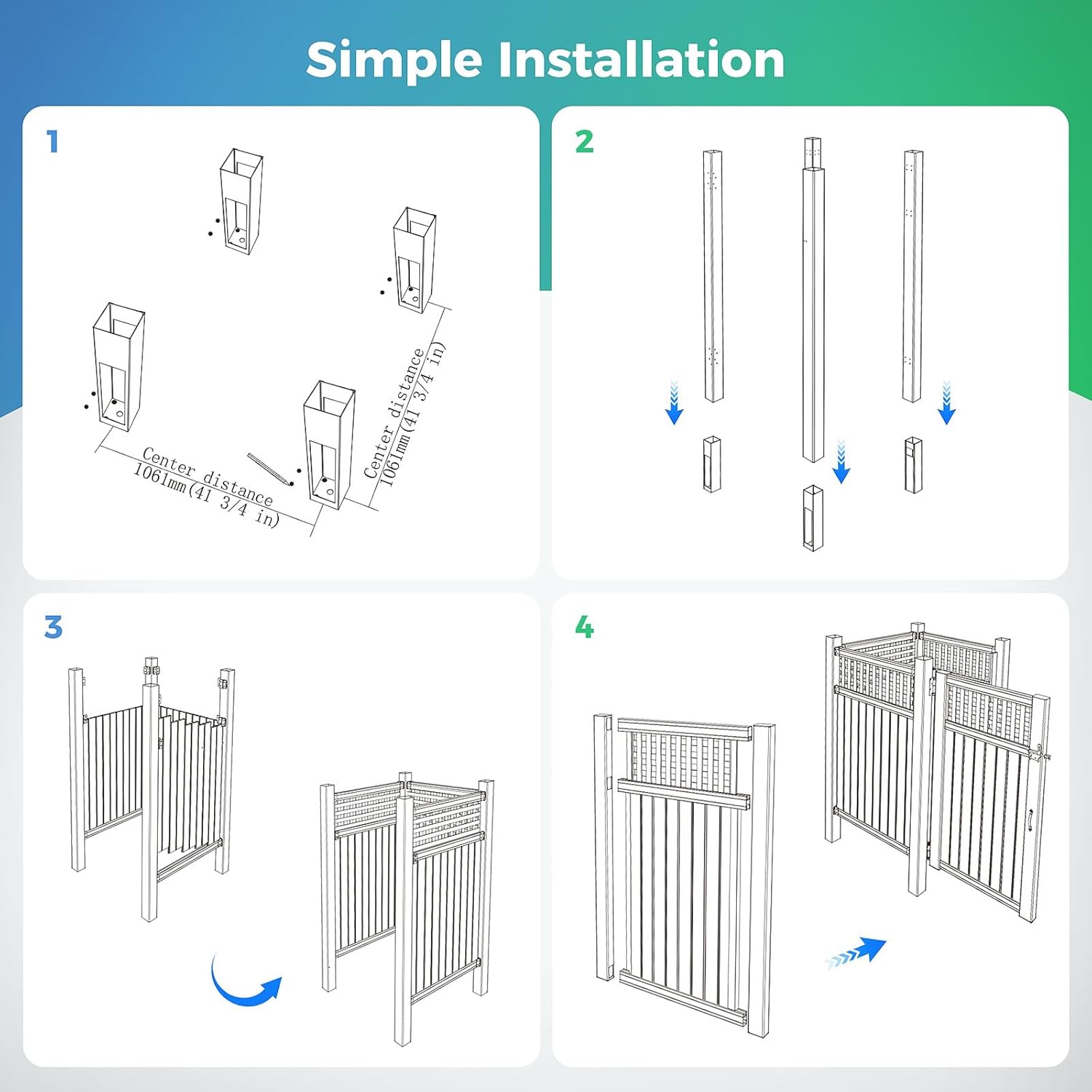 Simple Installation

1

Center distance 1061mm(41 3/4 in)

Center distance 1061mm(41 3/4 in)

2

3

4