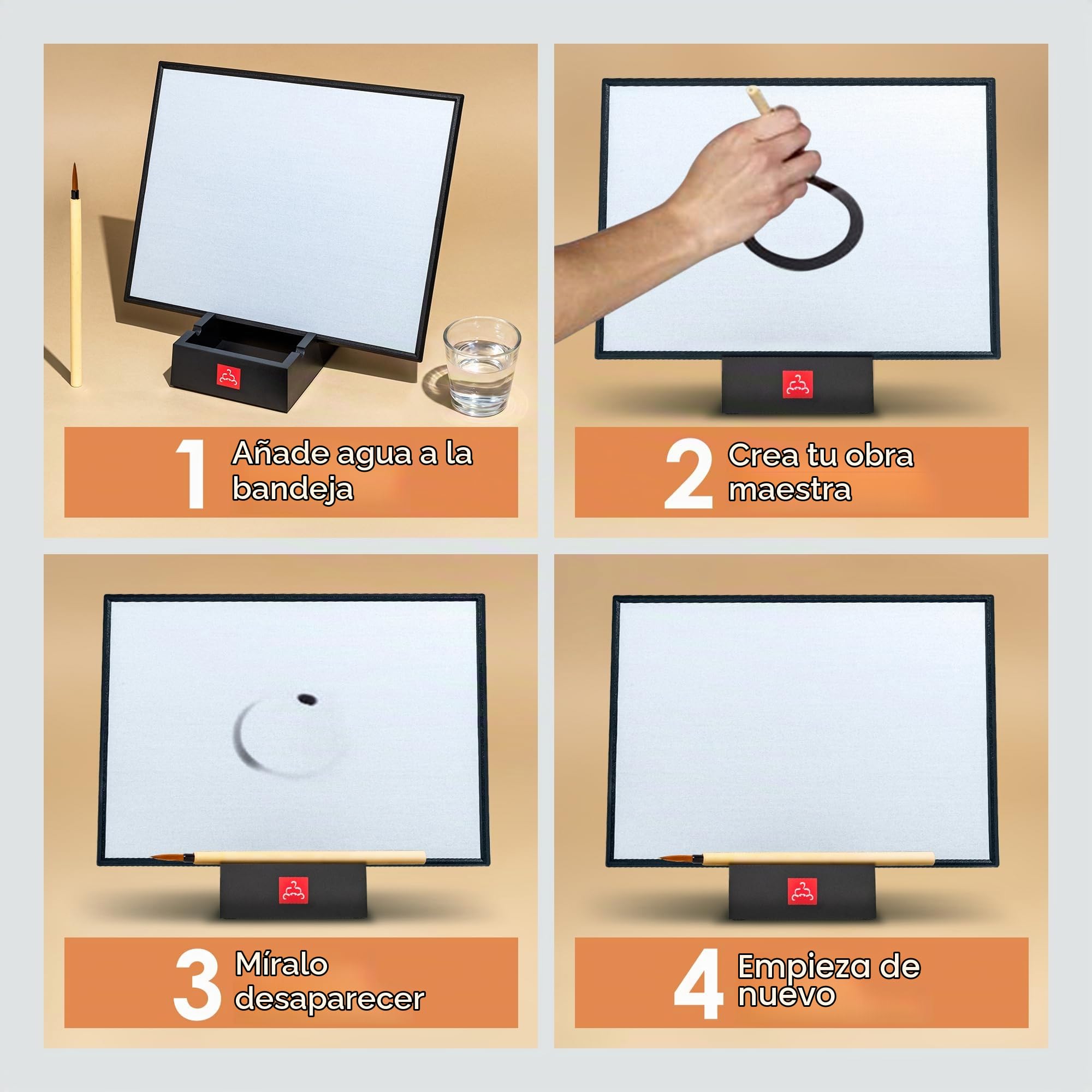 1 Añade agua a la bandeja

2 Crea tu obra maestra

3 Míralo desaparecer

4 Empieza de nuevo