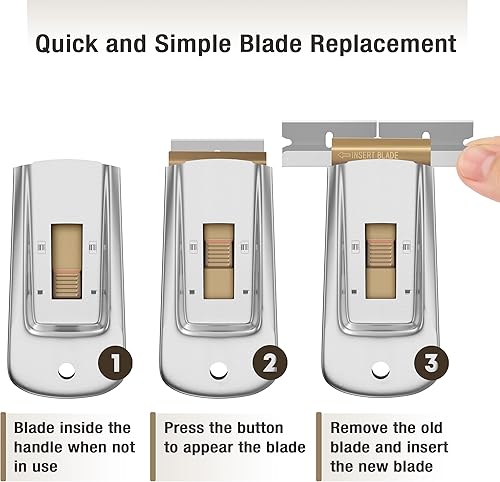 Quick and Simple Blade Replacement

INSERT BLADE

1

2

3

Blade inside the handle when not in use

Press the button to appear the blade

Remove the old blade and insert the new blade