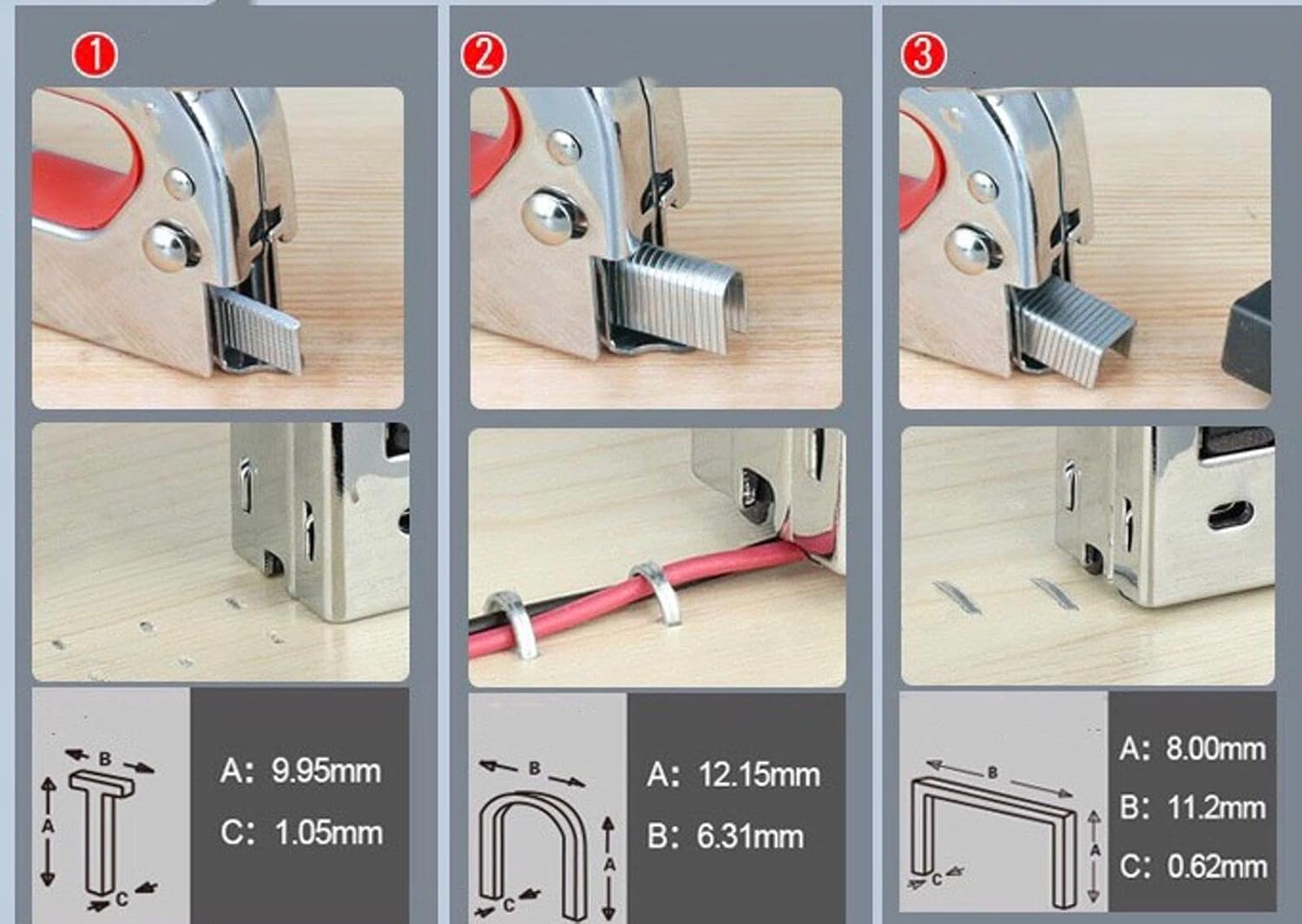 1

B
A
C

A: 9.95mm
C: 1.05mm

2

B
A
C

A: 12.15mm
B: 6.31mm

3

B
A
C

A: 8.00mm
B: 11.2mm
C: 0.62mm