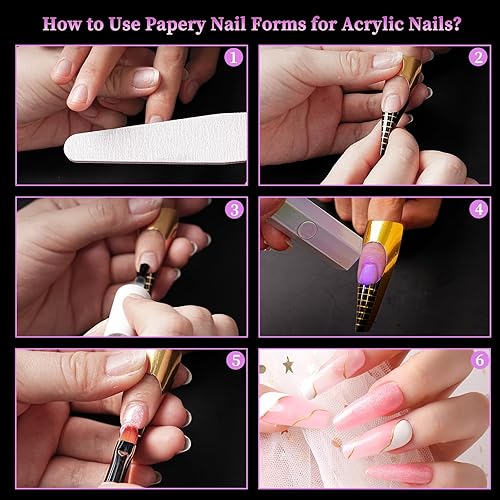 How to Use Papery Nail Forms for Acrylic Nails?

1

2

3

4

5

6