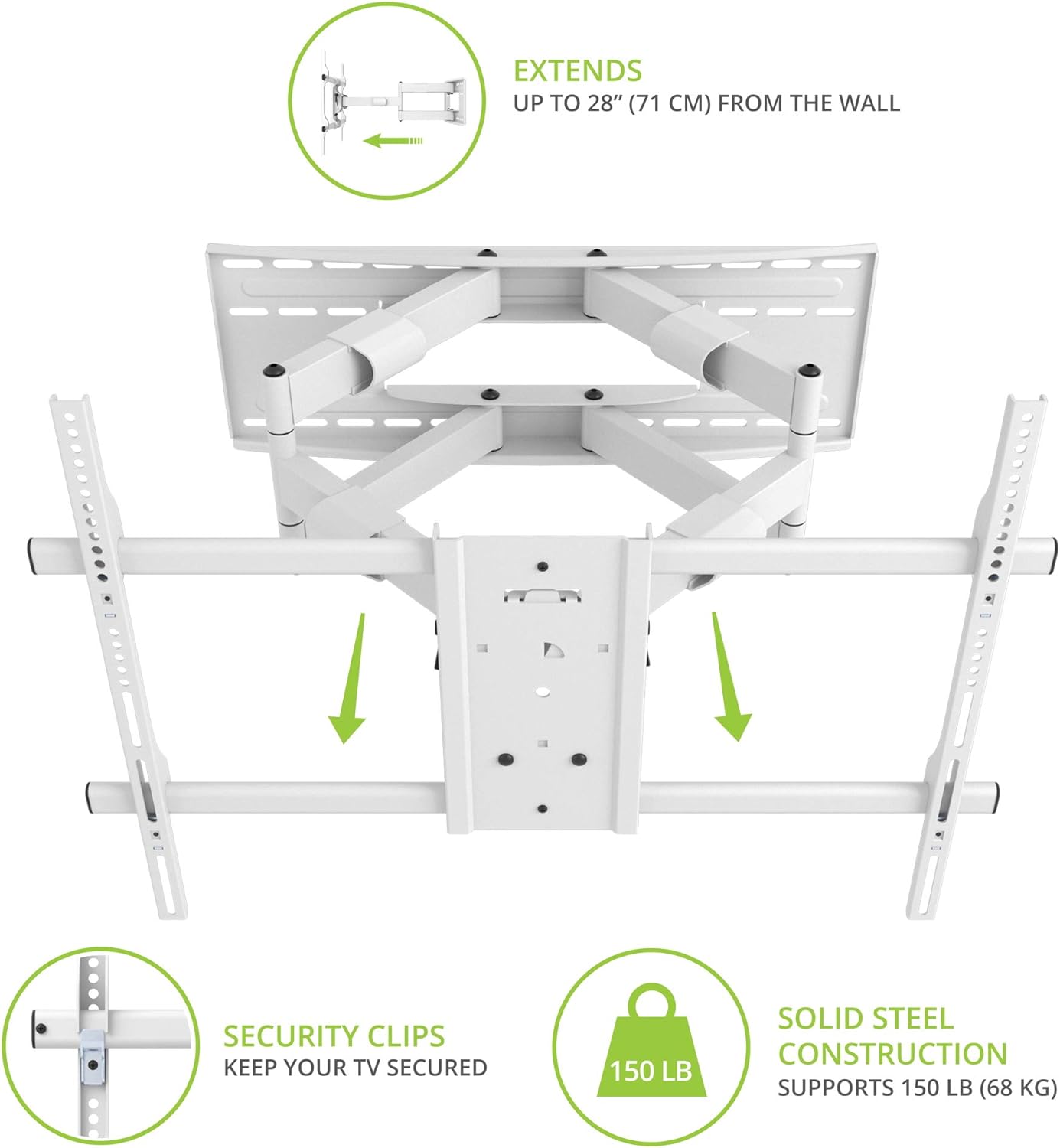 EXTENDS
UP TO 28” (71 CM) FROM THE WALL

SECURITY CLIPS
KEEP YOUR TV SECURED

150 LB

SOLID STEEL CONSTRUCTION
SUPPORTS 150 LB (68 KG)