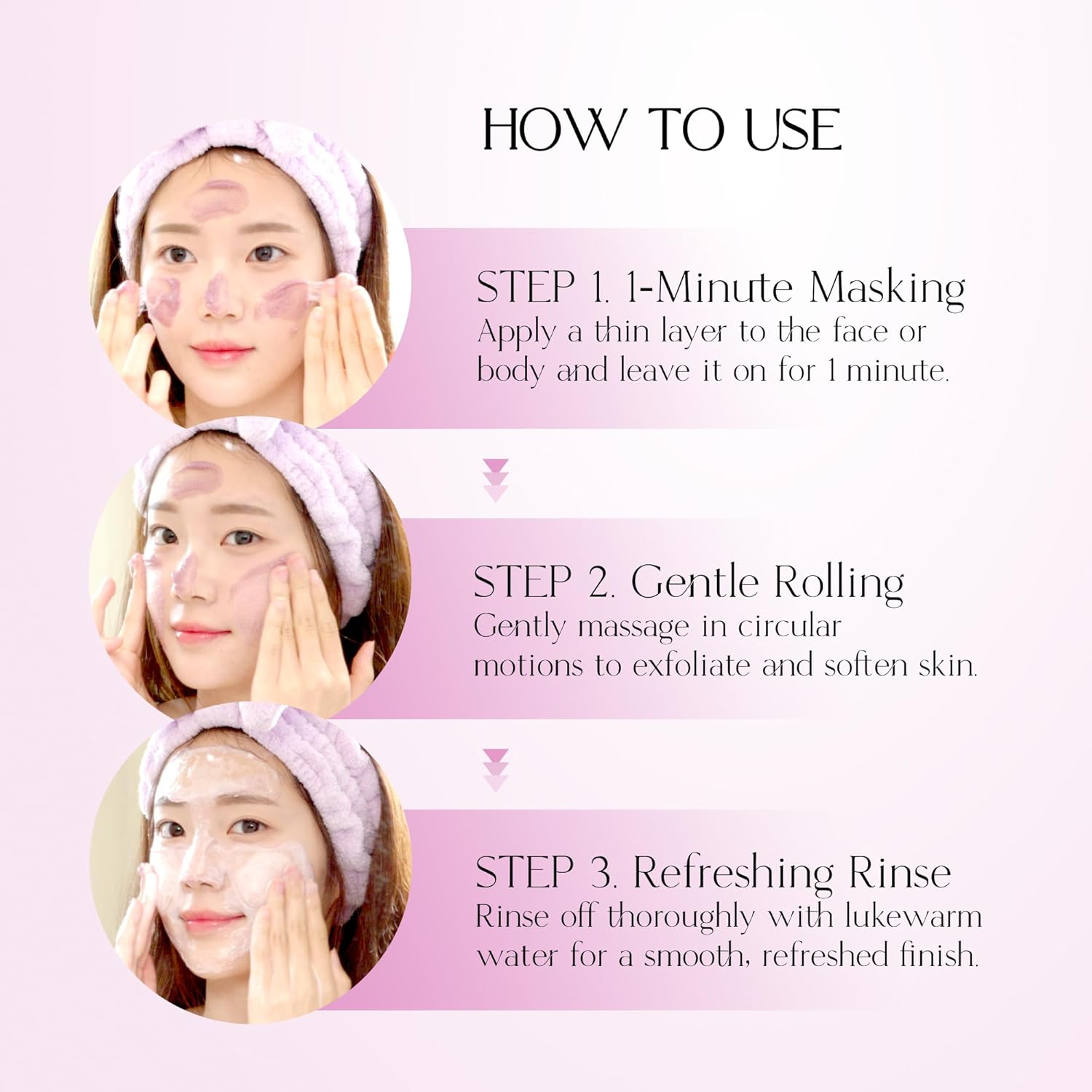 HOW TO USE

STEP 1. 1-Minute Masking
Apply a thin layer to the face or body and leave it on for 1 minute.

STEP 2. Gentle Rolling
Gently massage in circular motions to exfoliate and soften skin.

STEP 3. Refreshing Rinse
Rinse off thoroughly with lukewarm water for a smooth, refreshed finish.